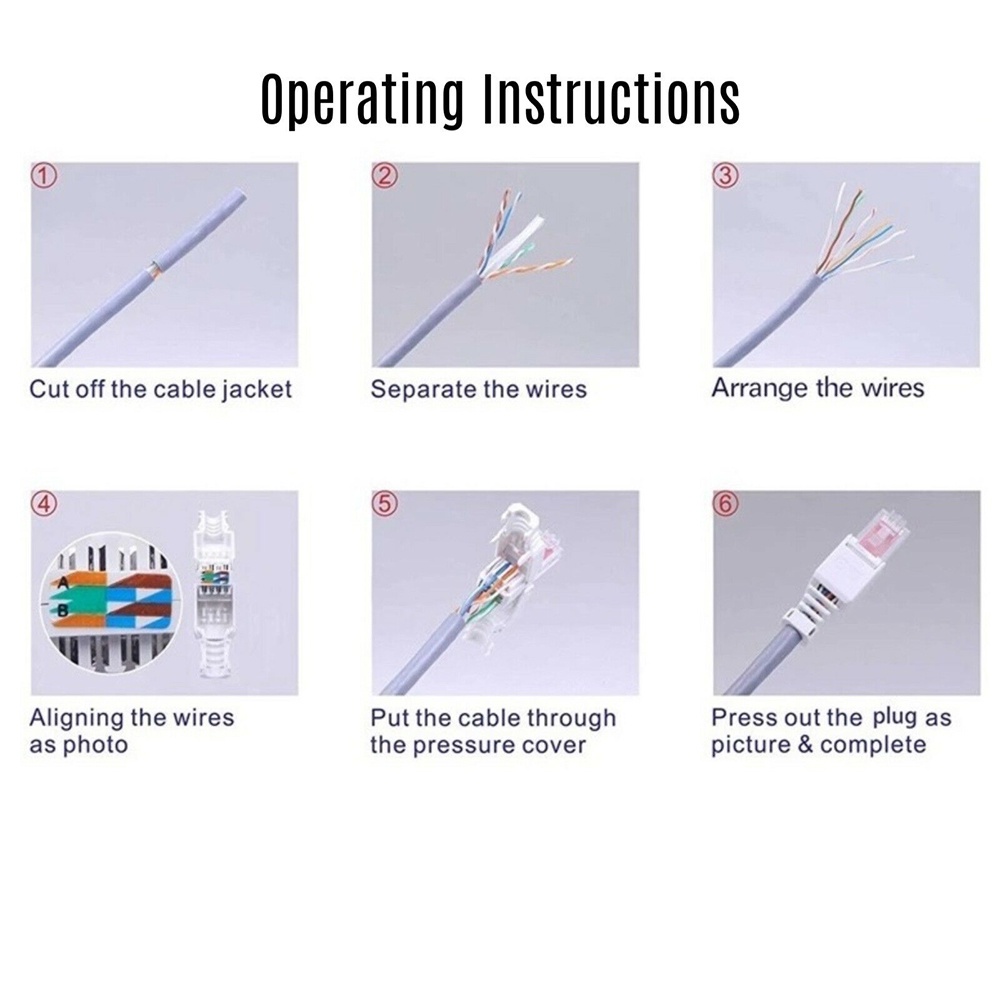 Operating Instructions

①
Cut off the cable jacket

②
Separate the wires

③
Arrange the wires

④
A
B
Aligning the wires as photo

⑤
Put the cable through the pressure cover

⑥
Press out the plug as picture & complete