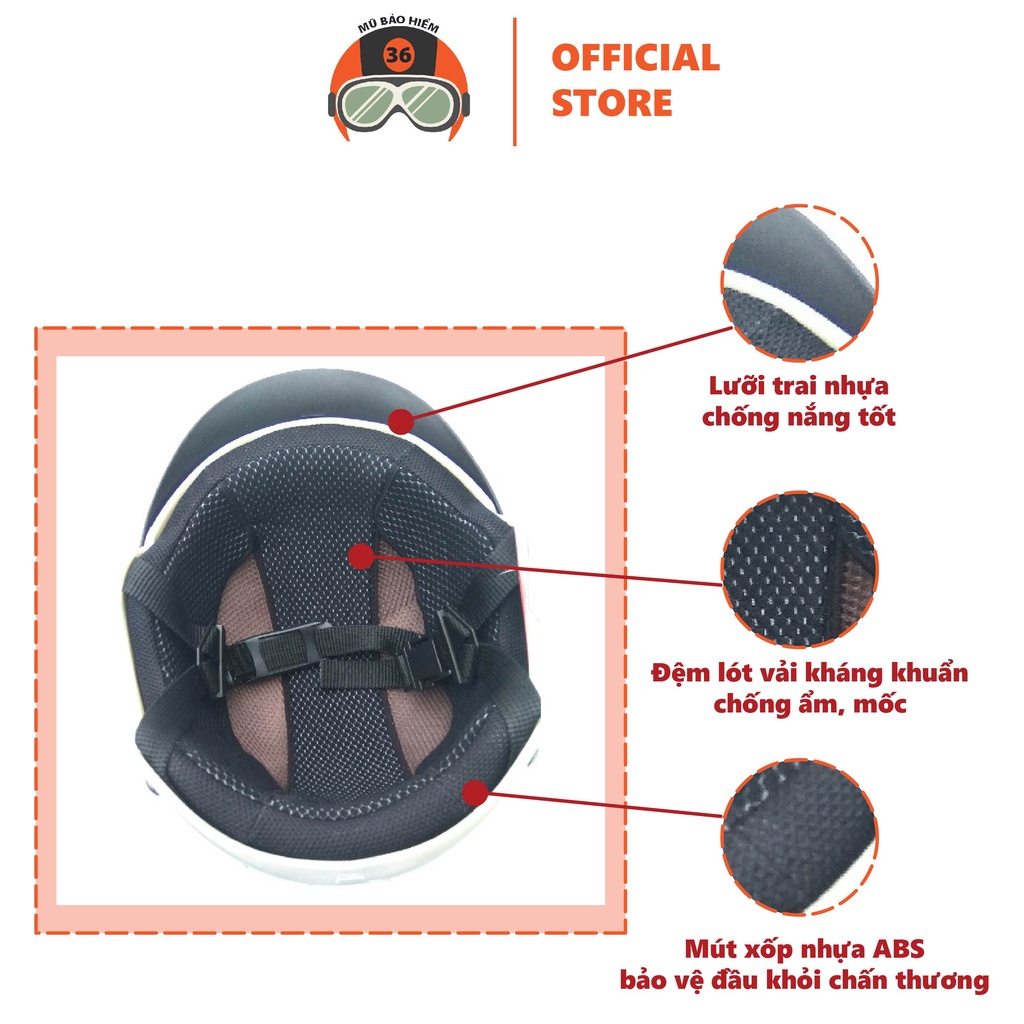 MŨ BẢO HIỂM
36

OFFICIAL STORE

Lưỡi trai nhựa chống nắng tốt

Đệm lót vải kháng khuẩn chống ẩm, mốc

Mút xốp nhựa ABS bảo vệ đầu khỏi chấn thương