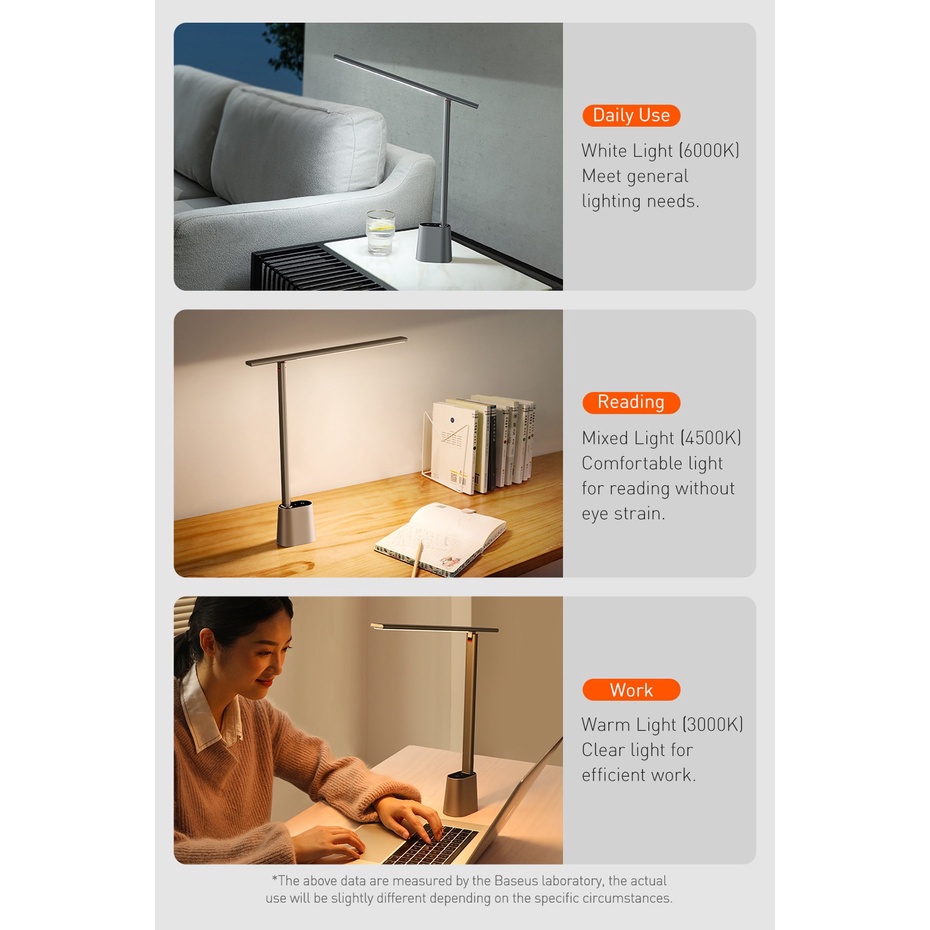 Daily Use

White Light (6000K)
Meet general lighting needs.

Reading

Mixed Light (4500K)
Comfortable light for reading without eye strain.

Work

Warm Light (3000K)
Clear light for efficient work.

*The above data are measured by the Baseus laboratory, the actual use will be slightly different depending on the specific circumstances.