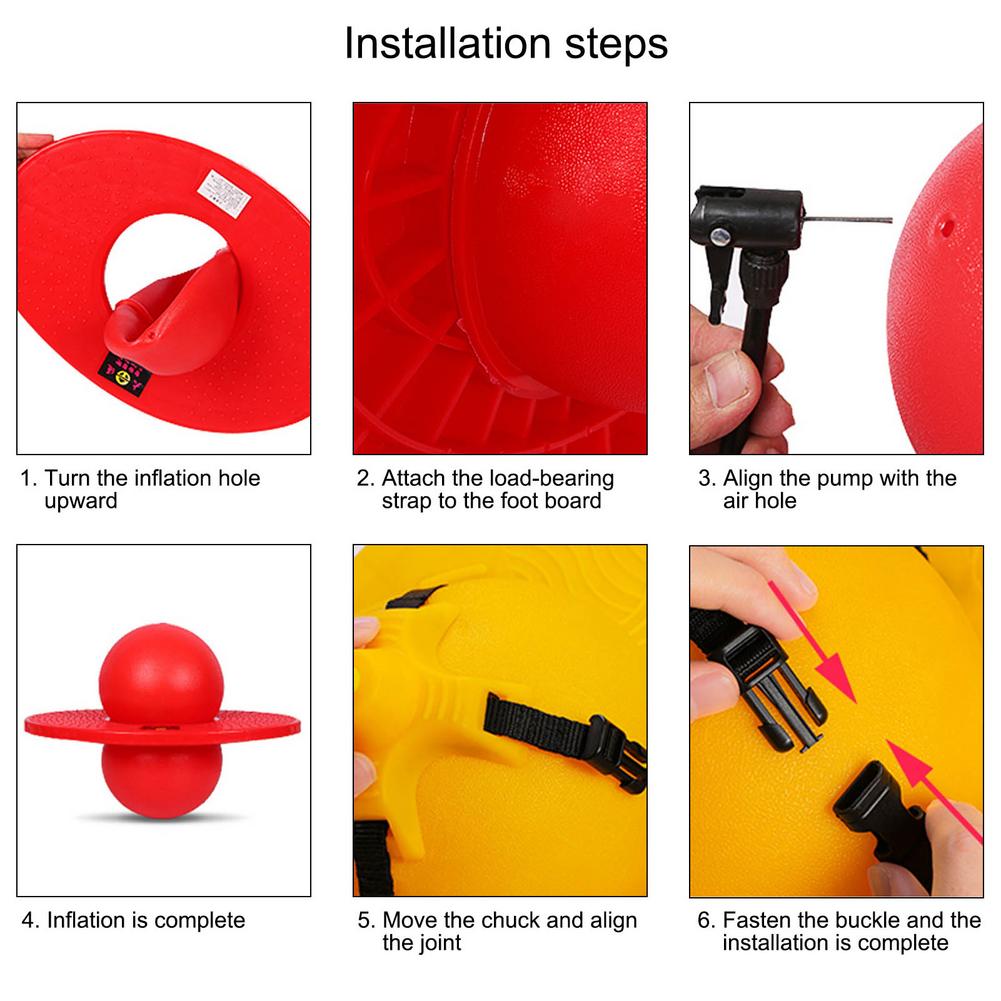 Installation steps

1. Turn the inflation hole upward

2. Attach the load-bearing strap to the foot board

3. Align the pump with the air hole

4. Inflation is complete

5. Move the chuck and align the joint

6. Fasten the buckle and the installation is complete