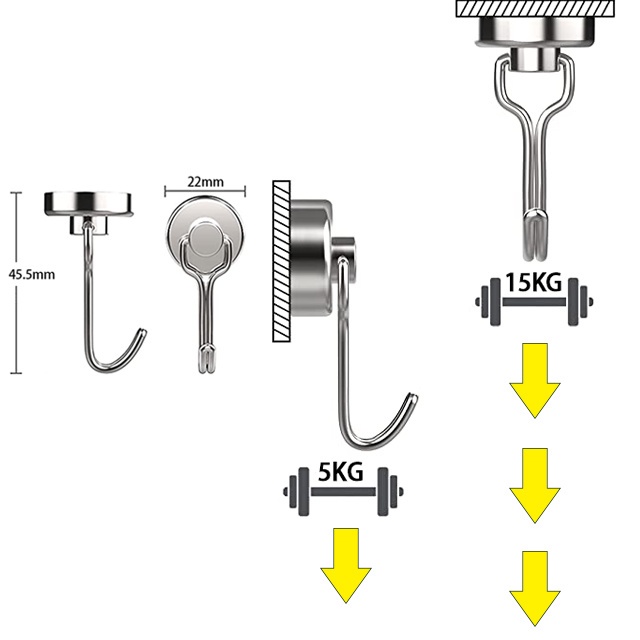 45.5mm

22mm

5KG

15KG