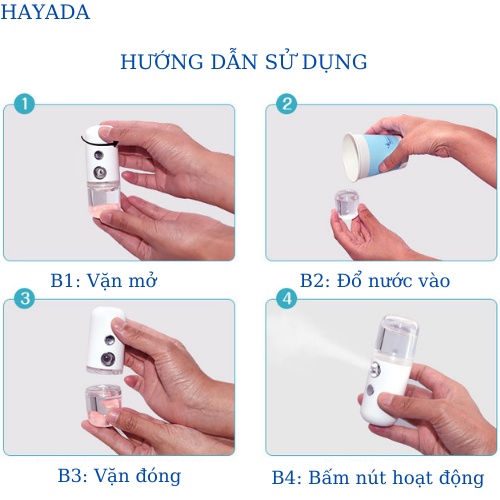 HAYADA

HƯỚNG DẪN SỬ DỤNG

1

B1: Vặn mở

2

B2: Đổ nước vào

3

B3: Vặn đóng

4

B4: Bấm nút hoạt động