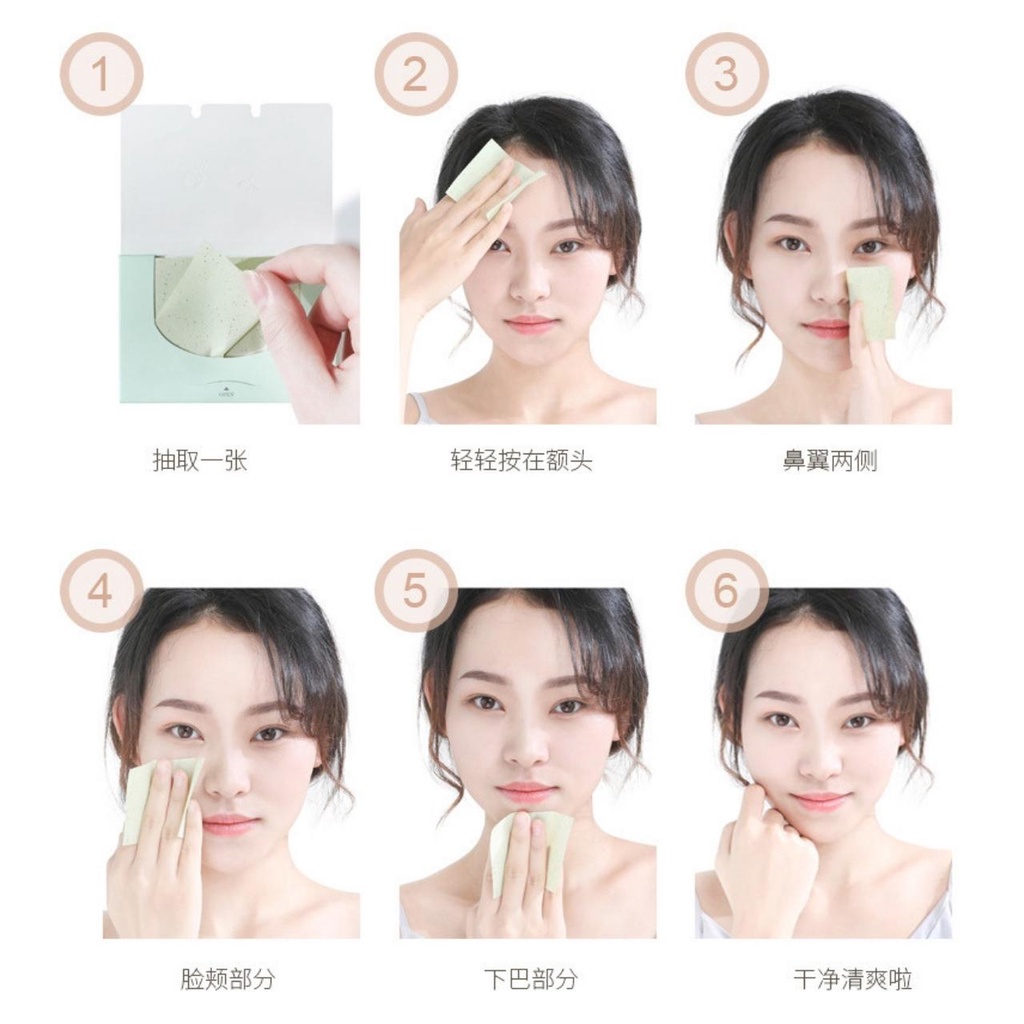 1

抽取一张

2

轻轻按在额头

3

鼻翼两侧

4

脸颊部分

5

下巴部分

6

干净清爽啦