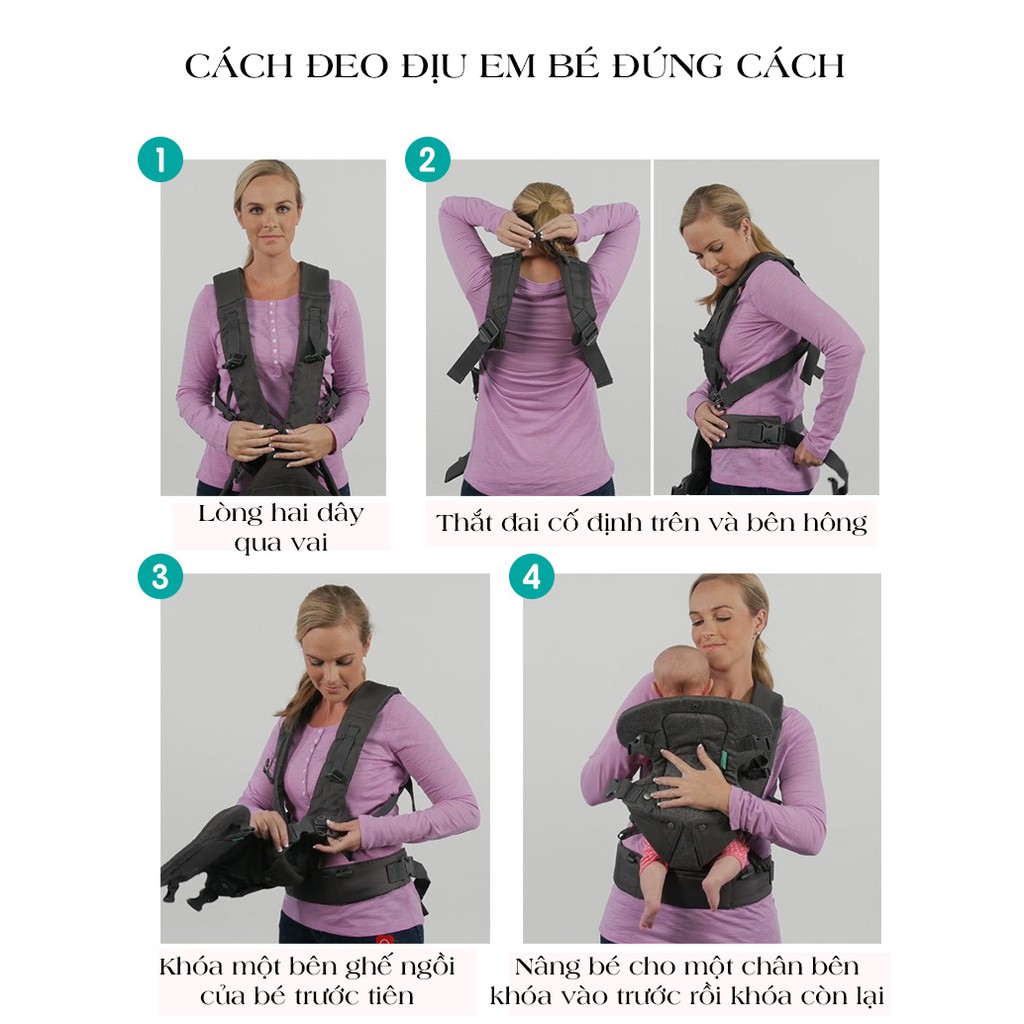 CÁCH ĐEO ĐỊU EM BÉ ĐÚNG CÁCH

1

Lòng hai dây qua vai

2

Thắt đai cố định trên và bên hông

3

Khóa một bên ghế ngồi của bé trước tiên

4

Nâng bé cho một chân bên khóa vào trước rồi khóa còn lại