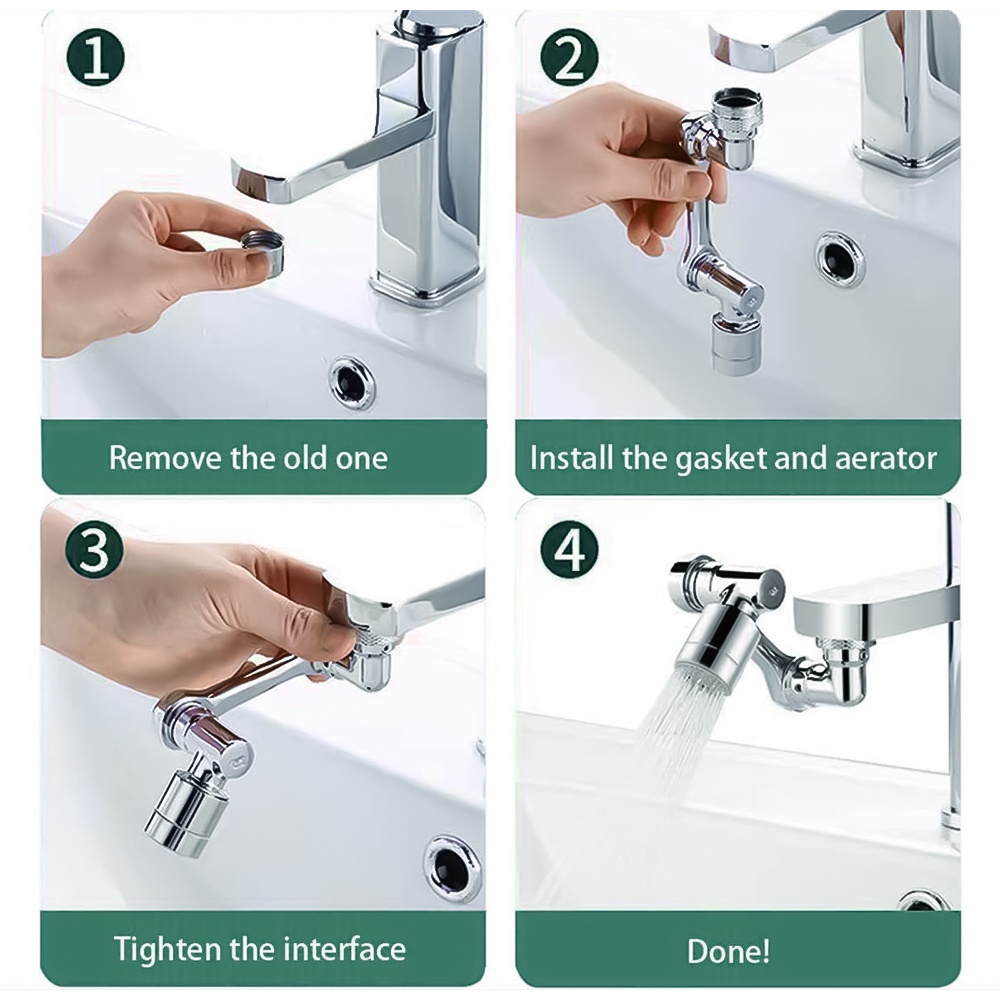 1
Remove the old one

2
Install the gasket and aerator

3
Tighten the interface

4
Done!