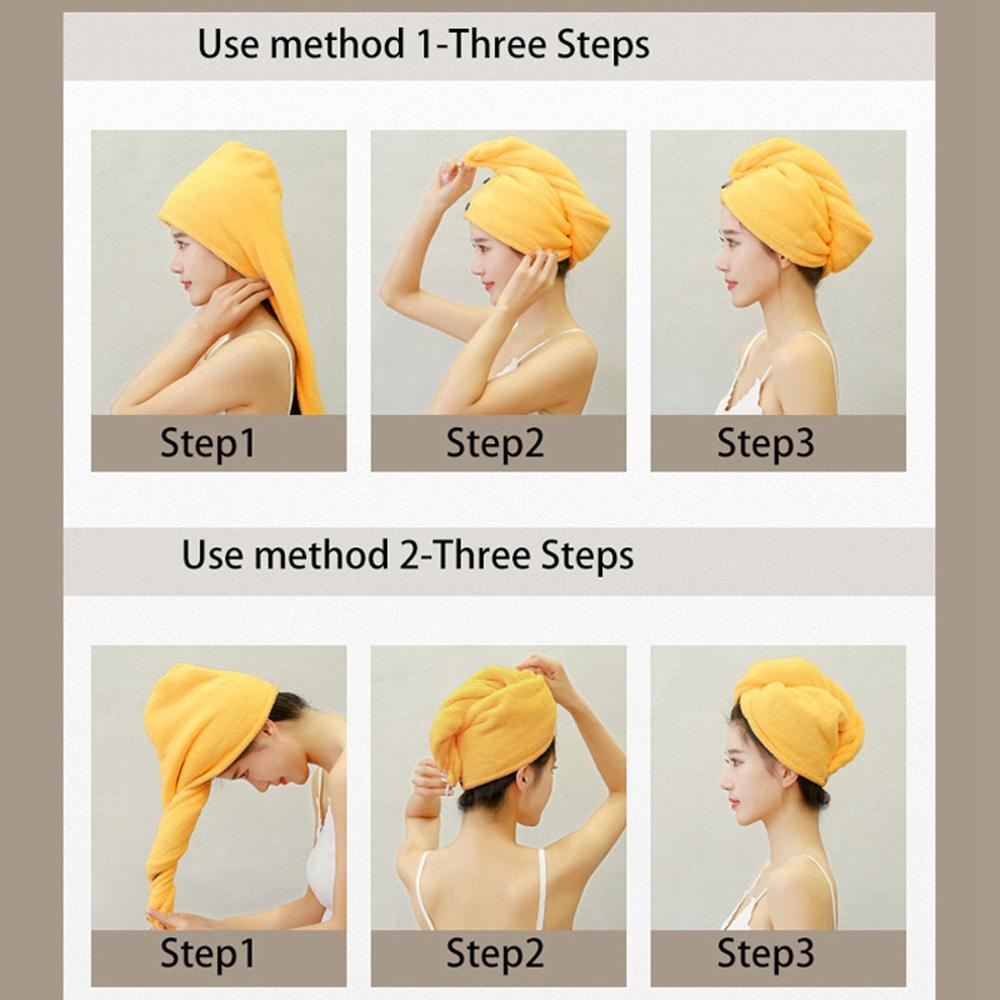 Use method 1-Three Steps

Step1

Step2

Step3

Use method 2-Three Steps

Step1

Step2

Step3