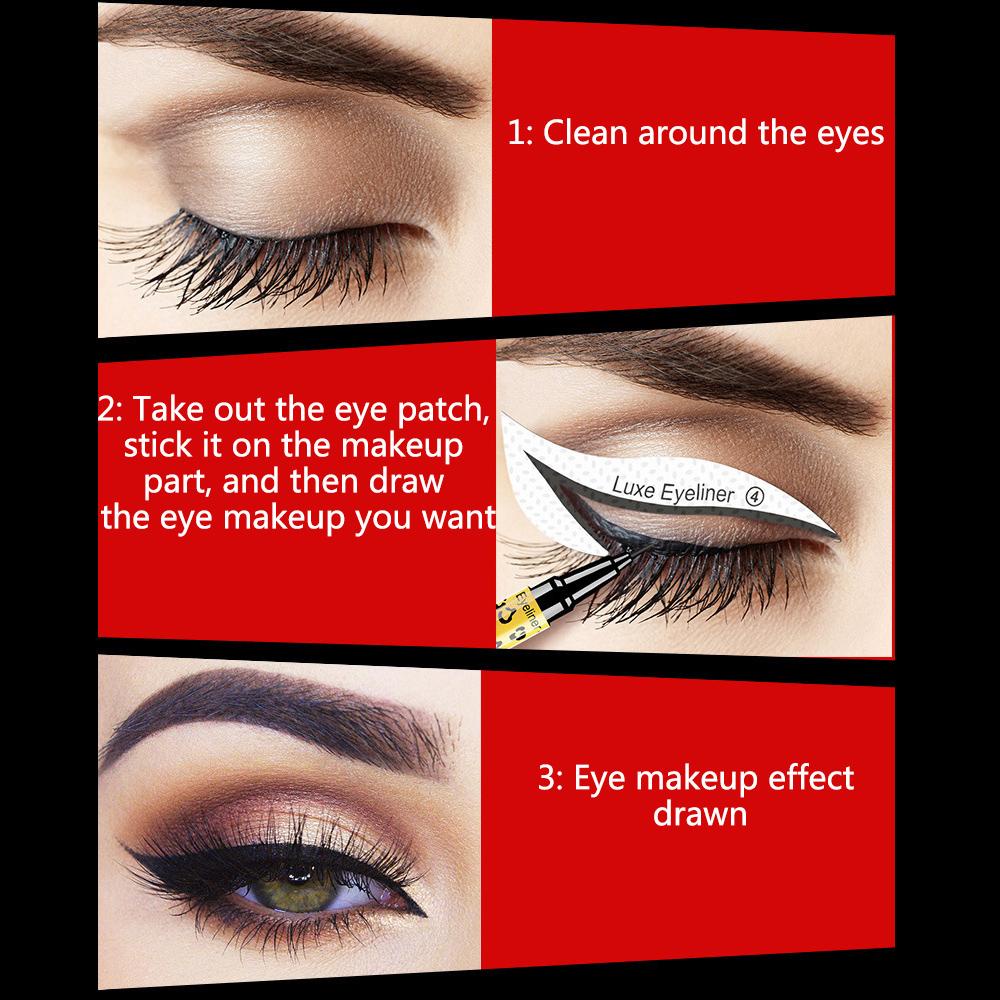 1: Clean around the eyes

2: Take out the eye patch, stick it on the makeup part, and then draw the eye makeup you want

Luxe Eyeliner ④

Eyeliner

3: Eye makeup effect drawn