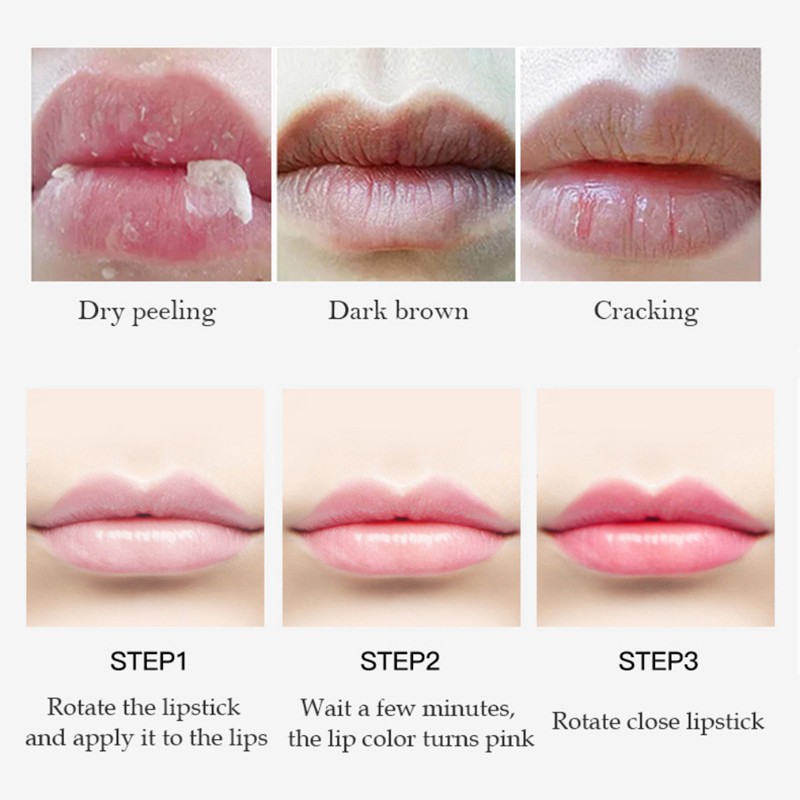 Dry peeling

Dark brown

Cracking

STEP1

Rotate the lipstick and apply it to the lips

STEP2

Wait a few minutes, the lip color turns pink

STEP3

Rotate close lipstick