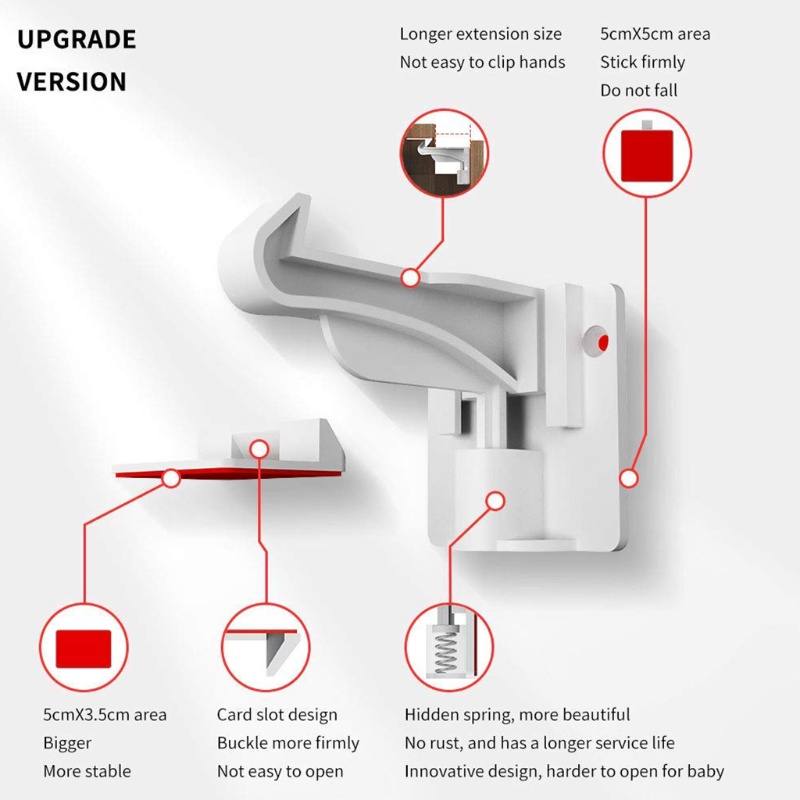 UPGRADE VERSION

Longer extension size
Not easy to clip hands

5cmX5cm area
Stick firmly
Do not fall

5cmX3.5cm area
Bigger
More stable

Card slot design
Buckle more firmly
Not easy to open

Hidden spring, more beautiful
No rust, and has a longer service life
Innovative design, harder to open for baby