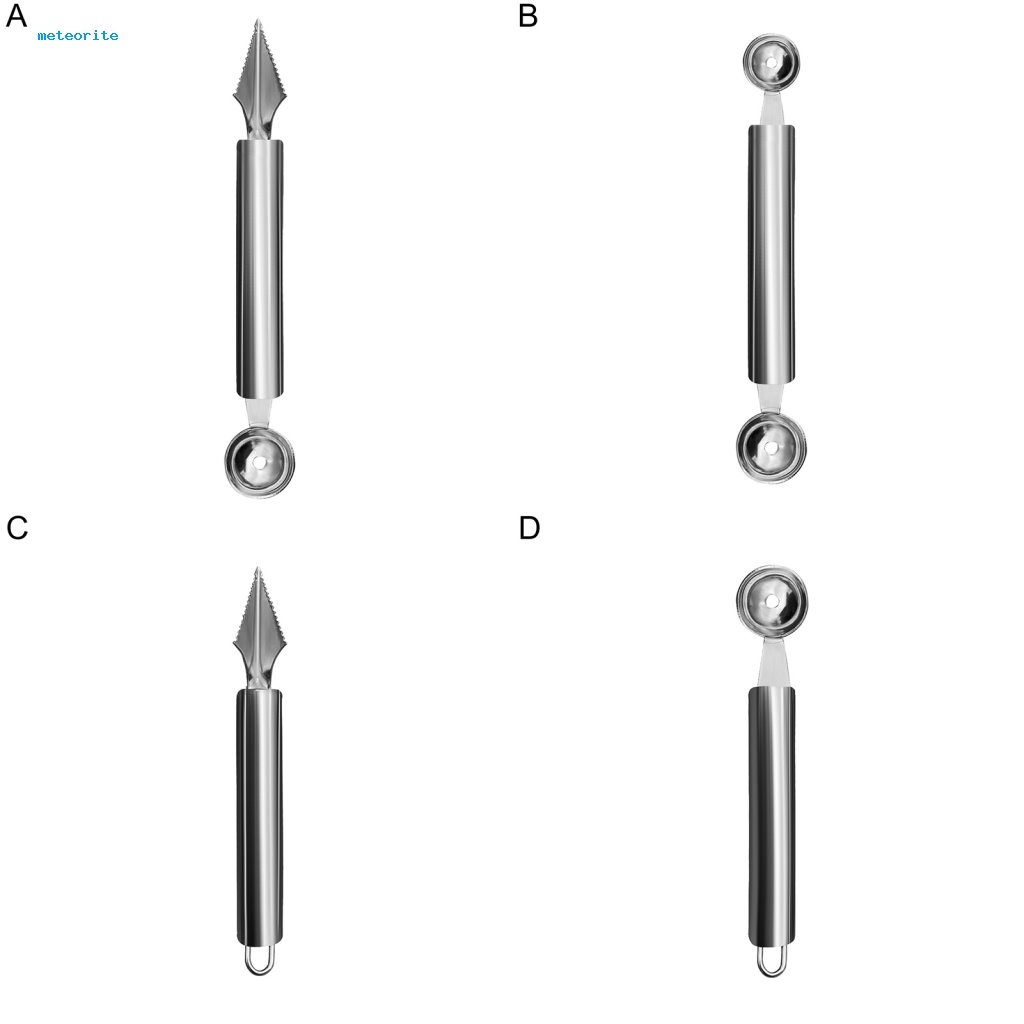 A
meteorite

B

C

D