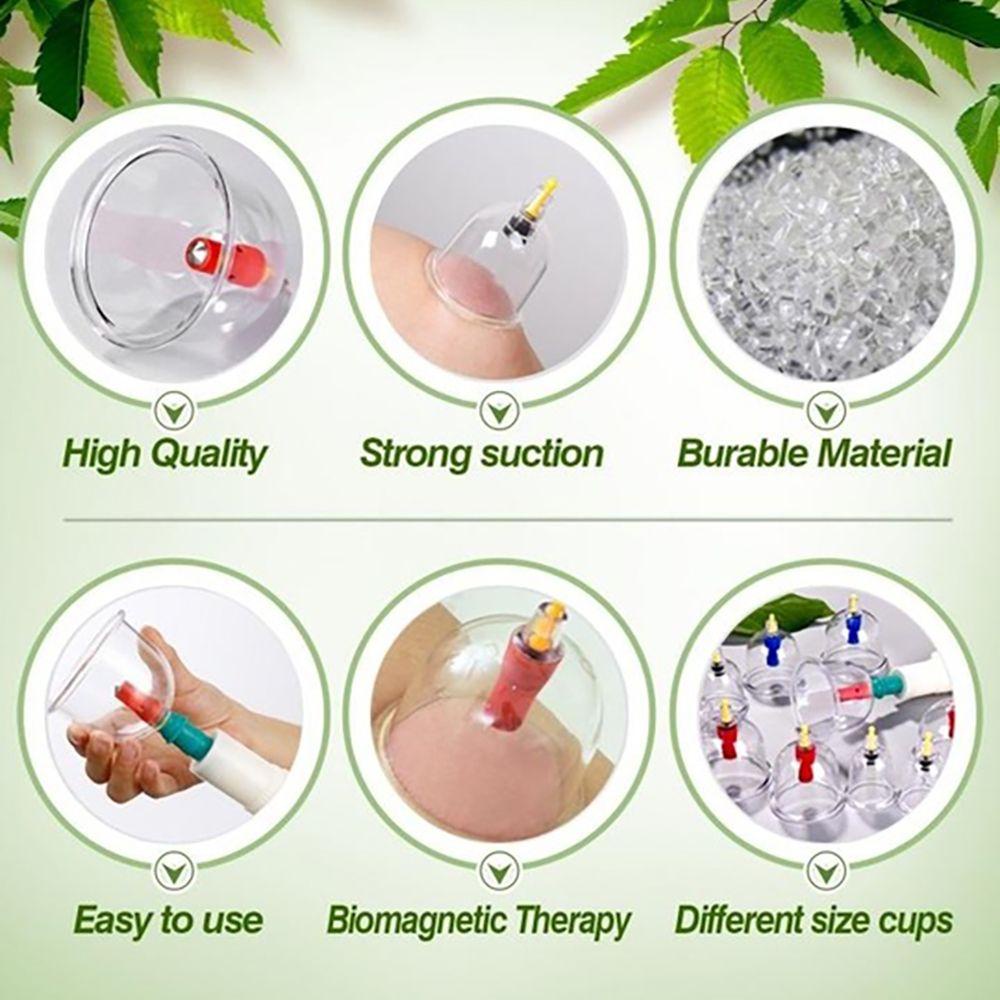 High Quality

Strong suction

Burable Material

Easy to use

Biomagnetic Therapy

Different size cups