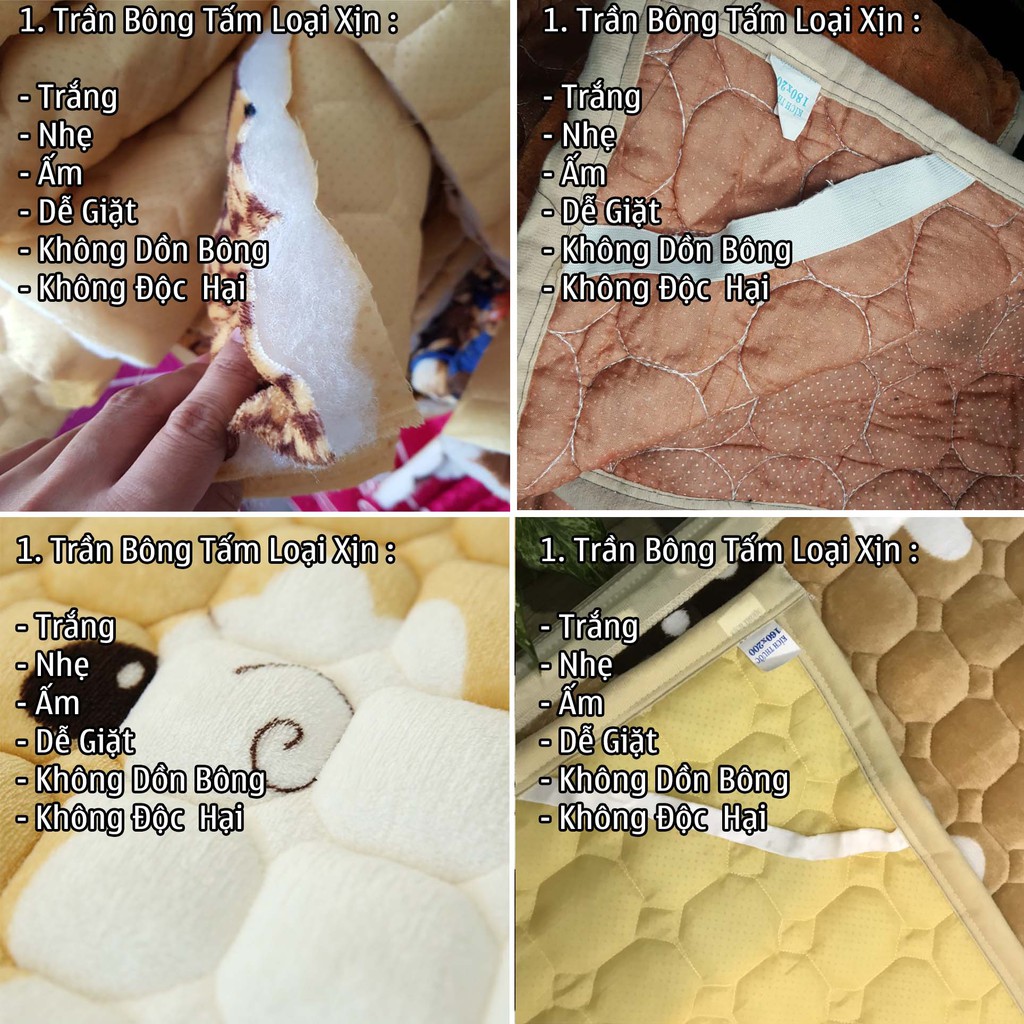 1. Trần Bông Tấm Loại Xịn :

- Trắng
- Nhẹ
- Ấm
- Dễ Giặt
- Không Dồn Bông
- Không Độc Hại

1. Trần Bông Tấm Loại Xịn :

- Trắng
- Nhẹ
- Ấm
- Dễ Giặt
- Không Dồn Bông
- Không Độc Hại

180x200

1. Trần Bông Tấm Loại Xịn :

- Trắng
- Nhẹ
- Ấm
- Dễ Giặt
- Không Dồn Bông
- Không Độc Hại

1. Trần Bông Tấm Loại Xịn :

- Trắng
- Nhẹ
- Ấm
- Dễ Giặt
- Không Dồn Bông
- Không Độc Hại

160x200