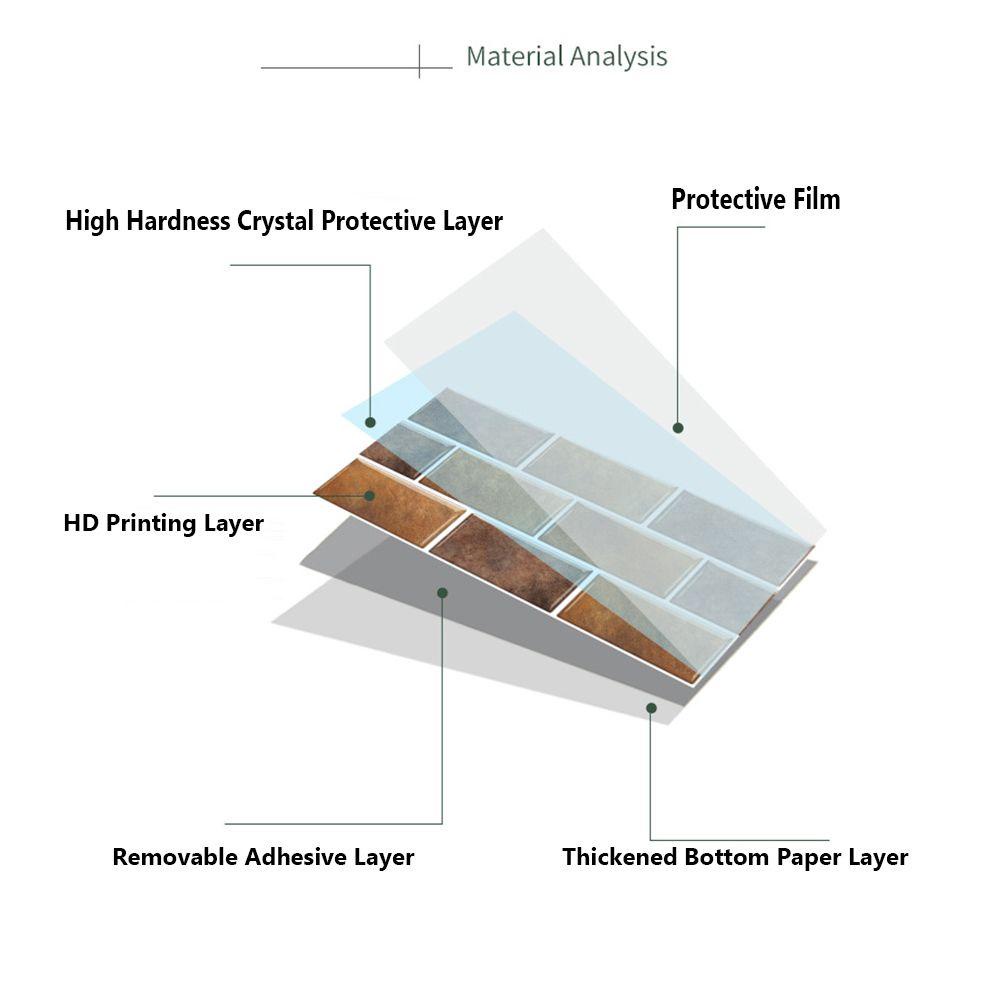 Material Analysis

High Hardness Crystal Protective Layer

Protective Film

HD Printing Layer

Removable Adhesive Layer

Thickened Bottom Paper Layer