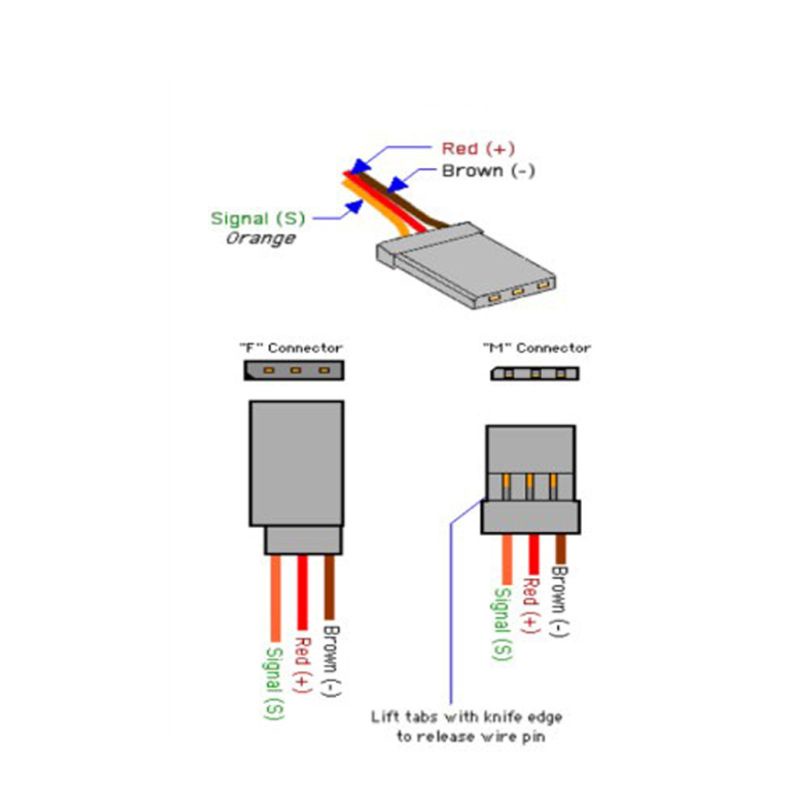 Red (+)
Brown (-)
Signal (S)
Orange

"F" Connector

"M" Connector

Signal (S)
Red (+)
Brown (-)

Signal (S)
Red (+)
Brown (-)

Lift tabs with knife edge
to release wire pin