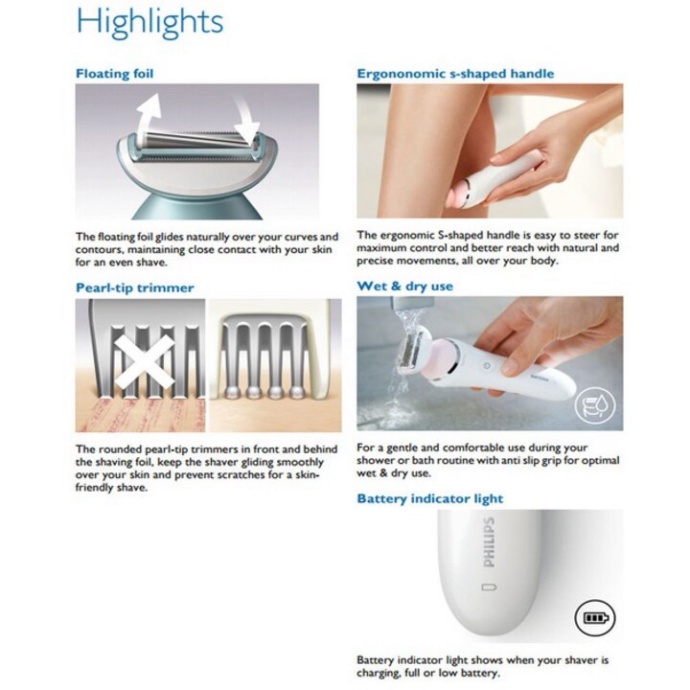 Highlights

Floating foil

The floating foil glides naturally over your curves and contours, maintaining close contact with your skin for an even shave.

Pearl-tip trimmer

The rounded pearl-tip trimmers in front and behind the shaving foil, keep the shaver gliding smoothly over your skin and prevent scratches for a skin-friendly shave.

Ergononomic s-shaped handle

The ergonomic S-shaped handle is easy to steer for maximum control and better reach with natural and precise movements, all over your body.

Wet & dry use

For a gentle and comfortable use during your shower or bath routine with anti slip grip for optimal wet & dry use.

Battery indicator light

PHILIPS

Battery indicator light shows when your shaver is charging, full or low battery.