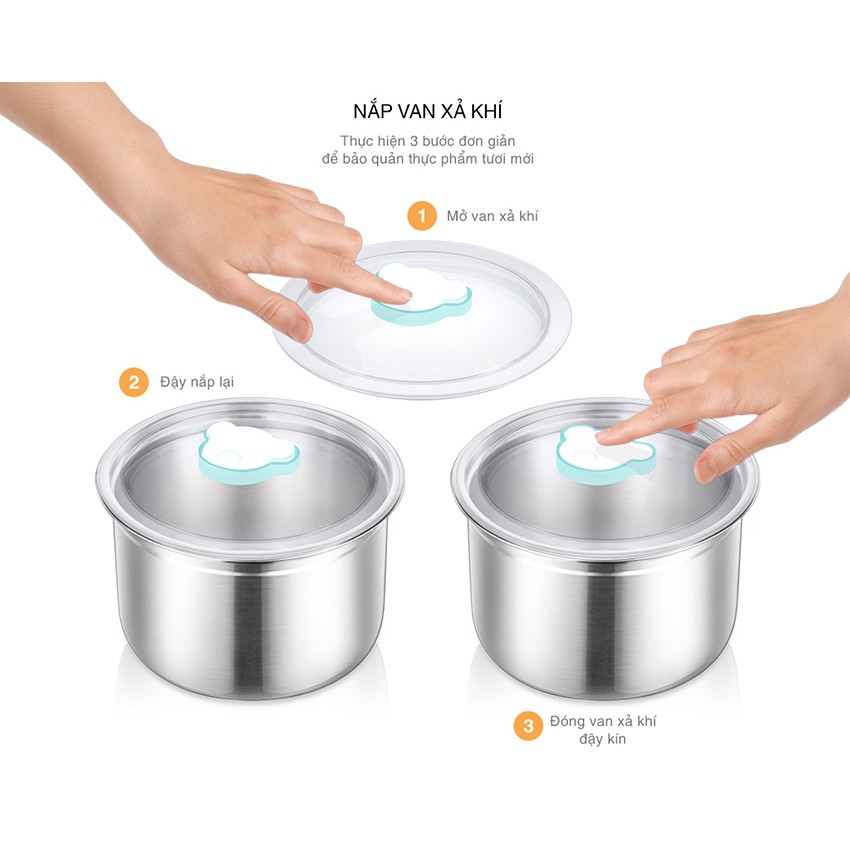 NẮP VAN XẢ KHÍ
Thực hiện 3 bước đơn giản
để bảo quản thực phẩm tươi mới

1 Mở van xả khí

2 Đậy nắp lại

3 Đóng van xả khí
đậy kín