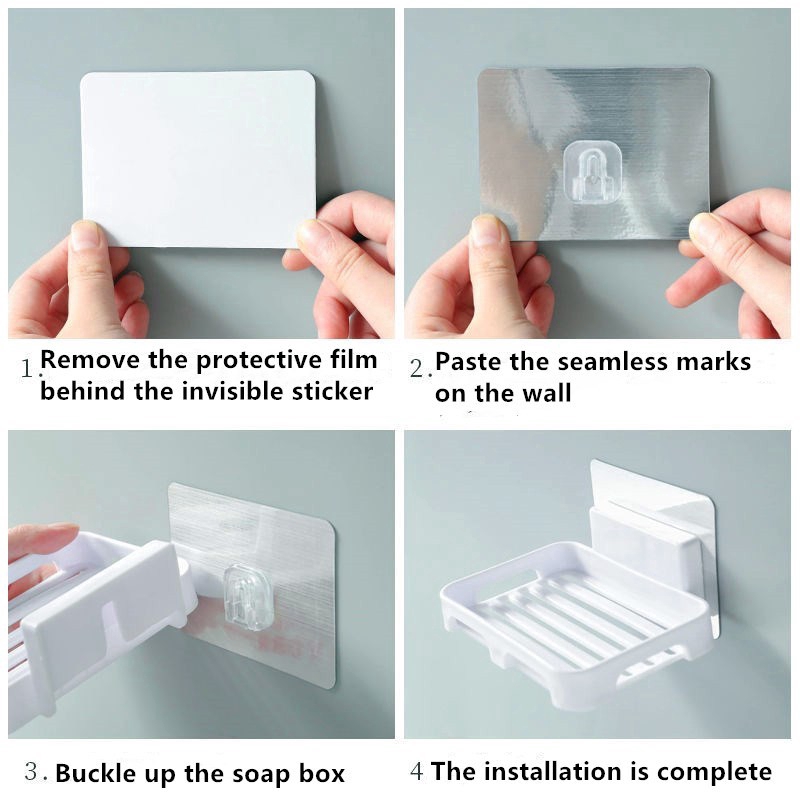 1. Remove the protective film behind the invisible sticker

2. Paste the seamless marks on the wall

3. Buckle up the soap box

4 The installation is complete