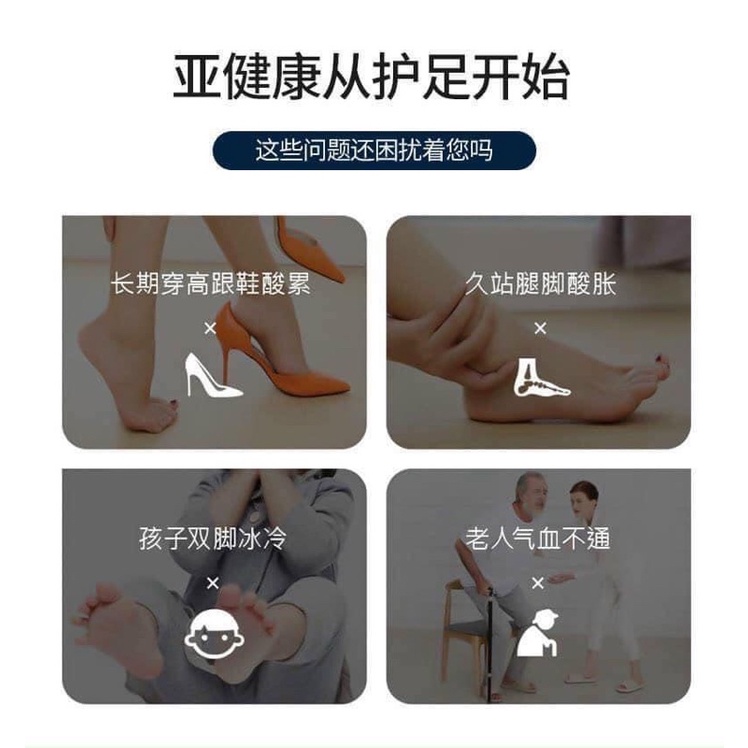 亚健康从护足开始

这些问题还困扰着您吗

长期穿高跟鞋酸累

×

久站腿脚酸胀

×

孩子双脚冰冷

×

老人气血不通

×