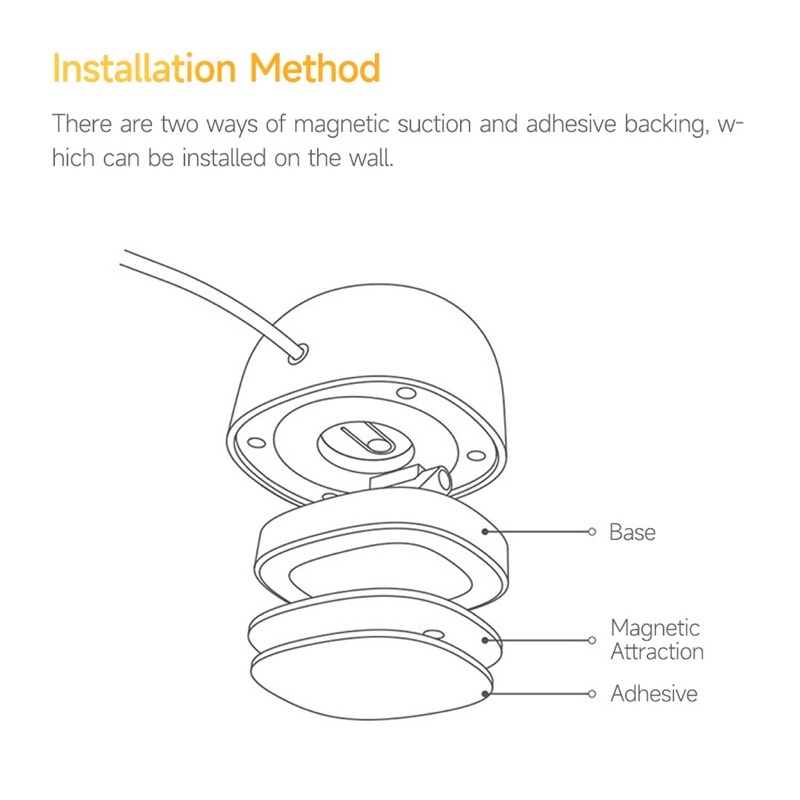 Installation Method

There are two ways of magnetic suction and adhesive backing, which can be installed on the wall.

Base

Magnetic Attraction

Adhesive