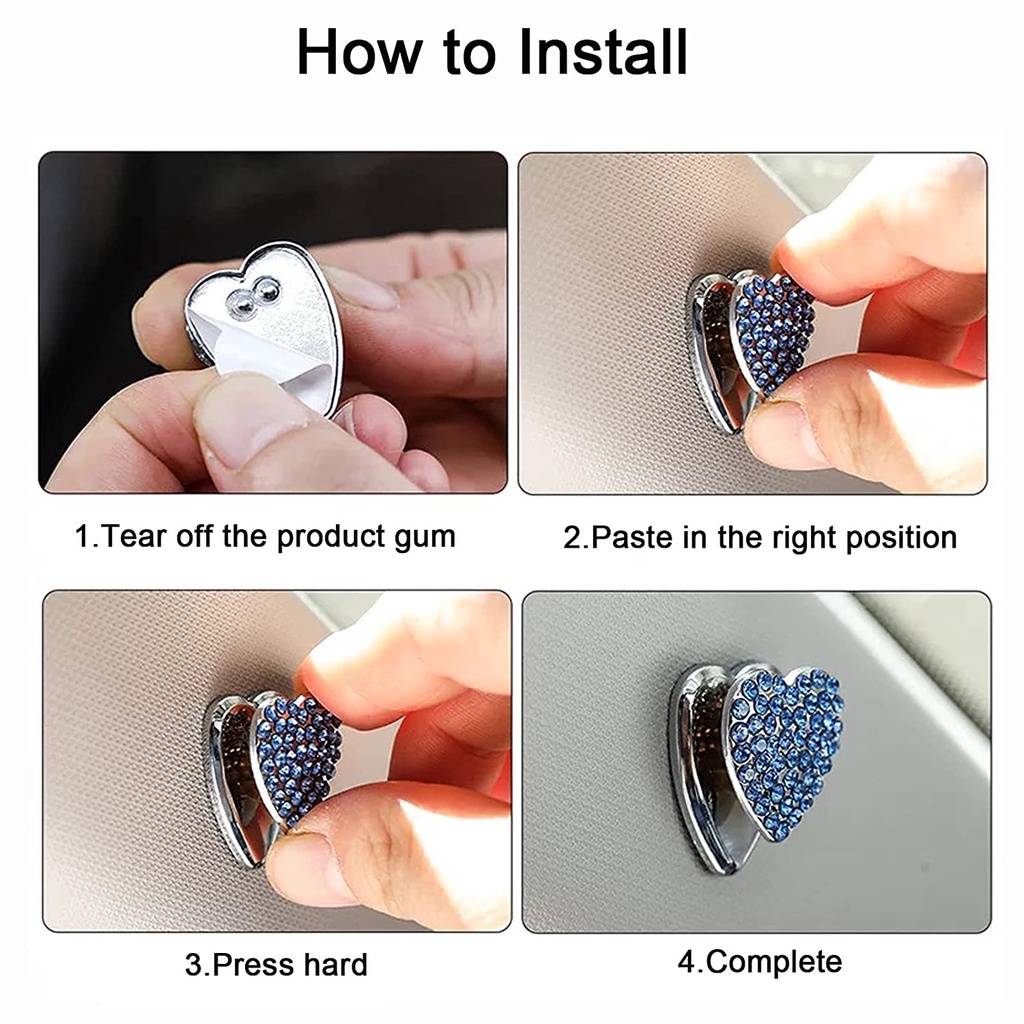 How to Install

1.Tear off the product gum

2.Paste in the right position

3.Press hard

4.Complete