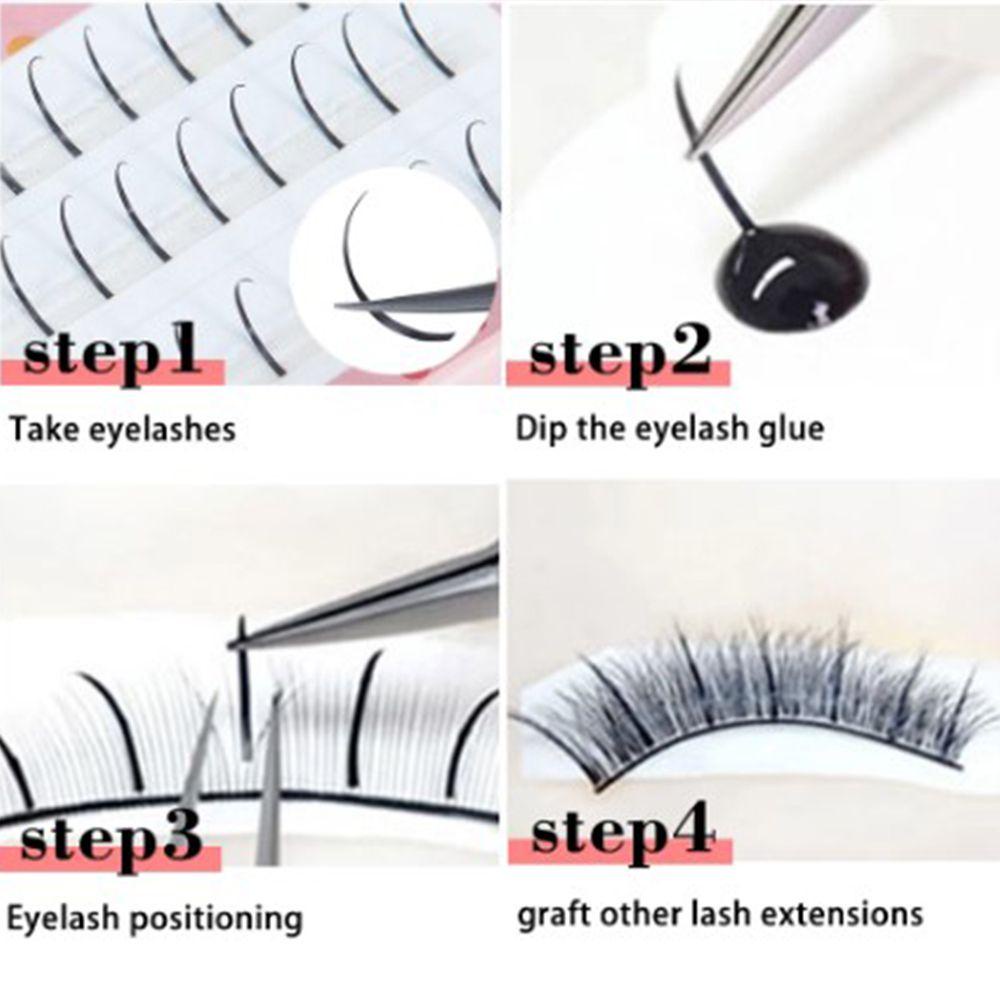 step1

Take eyelashes

step2

Dip the eyelash glue

step3

Eyelash positioning

step4

graft other lash extensions