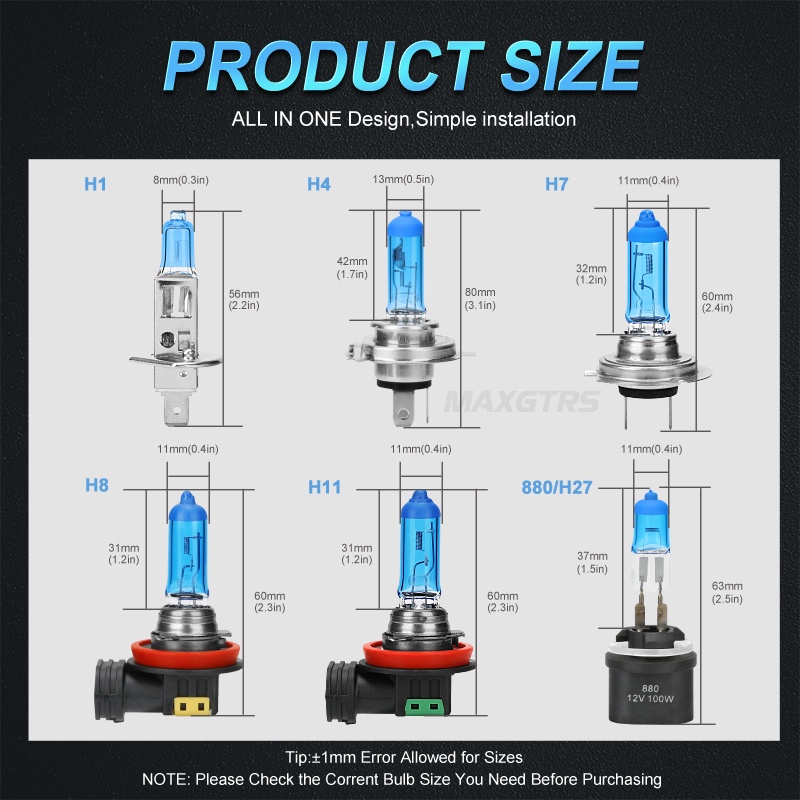 PRODUCT SIZE

ALL IN ONE Design,Simple installation

H1

8mm(0.3in)

56mm (2.2in)

H4

13mm(0.5in)

42mm (1.7in)

80mm (3.1in)

H7

11mm(0.4in)

32mm (1.2in)

60mm (2.4in)

MAXGTRS

H8

11mm(0.4in)

31mm (1.2in)

60mm (2.3in)

H11

11mm(0.4in)

31mm (1.2in)

60mm (2.3in)

880/H27

11mm(0.4in)

37mm (1.5in)

63mm (2.5in)

880
12V 100W

Tip:±1mm Error Allowed for Sizes

NOTE: Please Check the Corrent Bulb Size You Need Before Purchasing