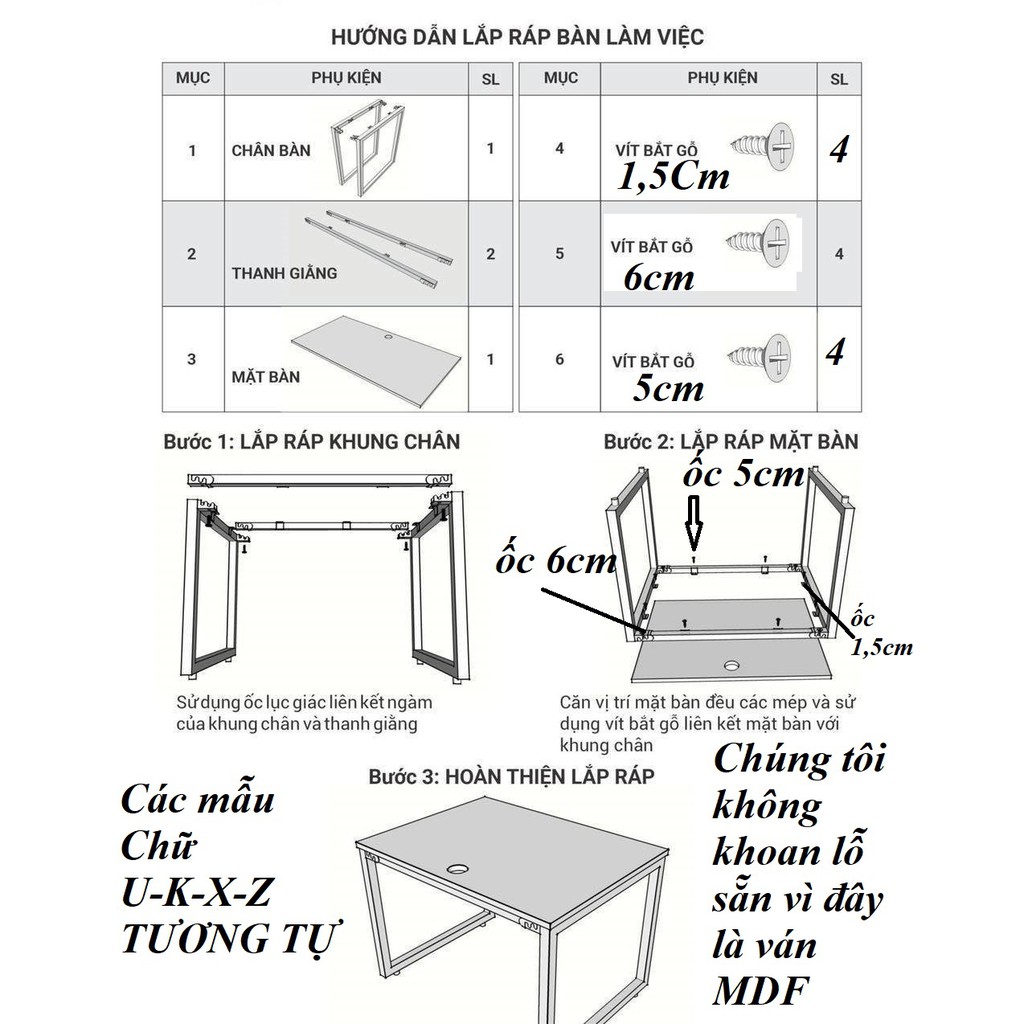 HƯỚNG DẪN LẮP RÁP BÀN LÀM VIỆC

| MỤC | PHỤ KIỆN | SL |
|---|---|---|
| 1 | CHÂN BÀN | 1 |
| 2 | THANH GIẰNG | 2 |
| 3 | MẶT BÀN | 1 |

| MỤC | PHỤ KIỆN | SL |
|---|---|---|
| 4 | VÍT BẮT GỖ 1,5Cm | 4 |
| 5 | VÍT BẮT GỖ 6cm | 4 |
| 6 | VÍT BẮT GỖ 5cm | 4 |

Bước 1: LẮP RÁP KHUNG CHÂN

Sử dụng ốc lục giác liên kết ngàm của khung chân và thanh giằng

Bước 2: LẮP RÁP MẶT BÀN

ốc 5cm

ốc 6cm

ốc 1,5cm

Căn vị trí mặt bàn đều các mép và sử dụng vít bắt gỗ liên kết mặt bàn với khung chân

Bước 3: HOÀN THIỆN LẮP RÁP

Các mẫu Chữ U-K-X-Z TƯƠNG TỰ

Chúng tôi không khoan lỗ sẵn vì đây là ván MDF