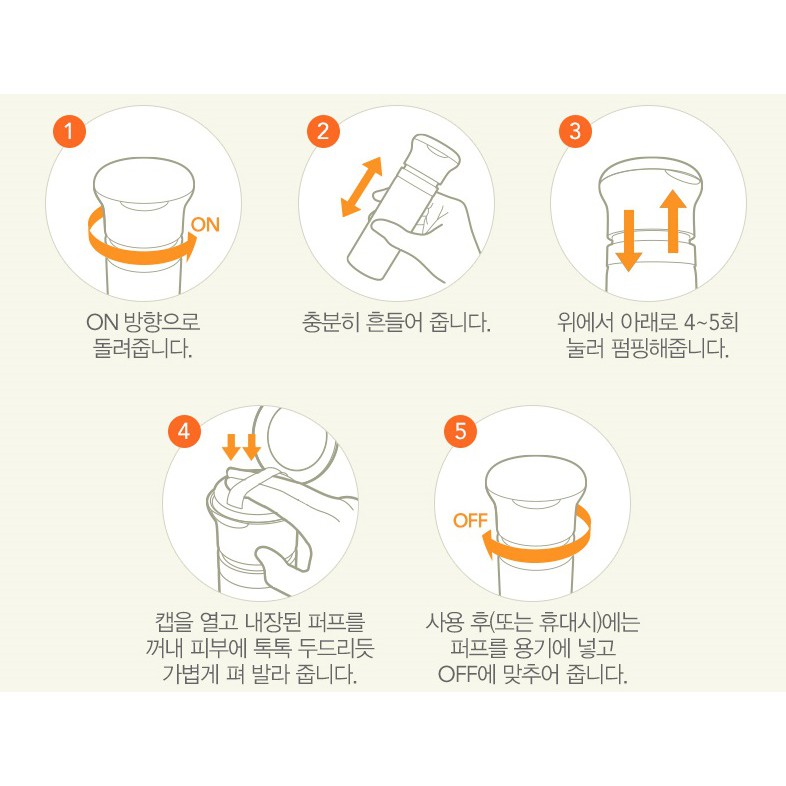 1

ON

ON 방향으로 돌려줍니다.

2

충분히 흔들어 줍니다.

3

위에서 아래로 4~5회 눌러 펌핑해줍니다.

4

캡을 열고 내장된 퍼프를 꺼내 피부에 톡톡 두드리듯 가볍게 펴 발라 줍니다.

5

OFF

사용 후(또는 휴대시)에는 퍼프를 용기에 넣고 OFF에 맞추어 줍니다.