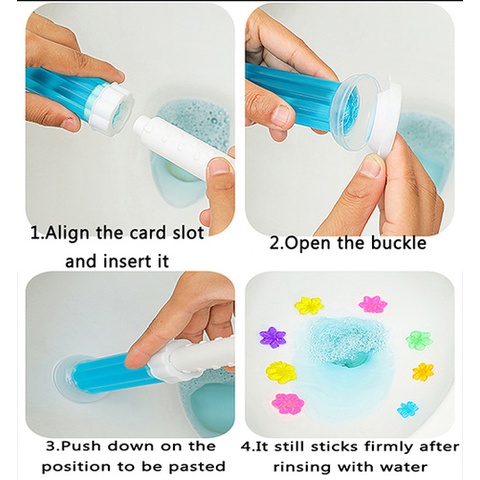 1.Align the card slot and insert it

2.Open the buckle

3.Push down on the position to be pasted

4.It still sticks firmly after rinsing with water