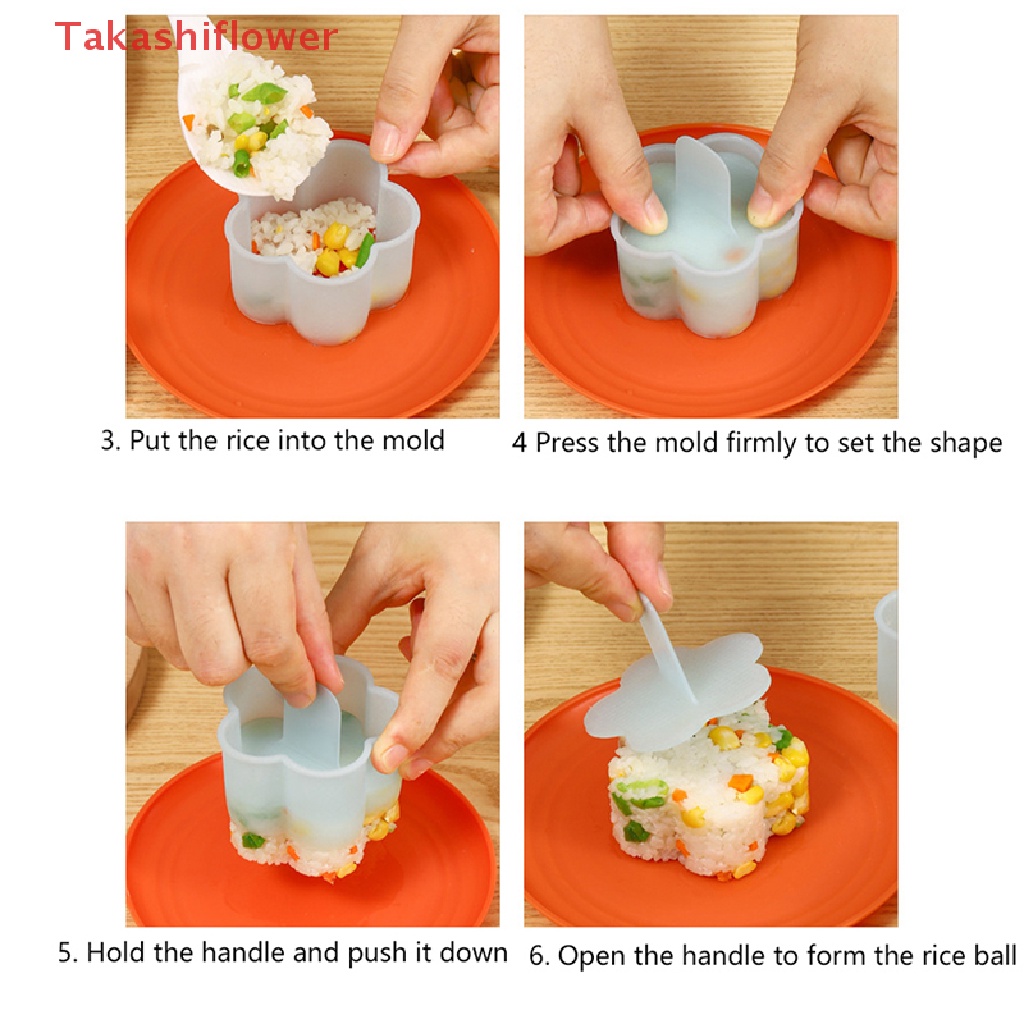 Takashiflower

3. Put the rice into the mold

4 Press the mold firmly to set the shape

5. Hold the handle and push it down

6. Open the handle to form the rice ball