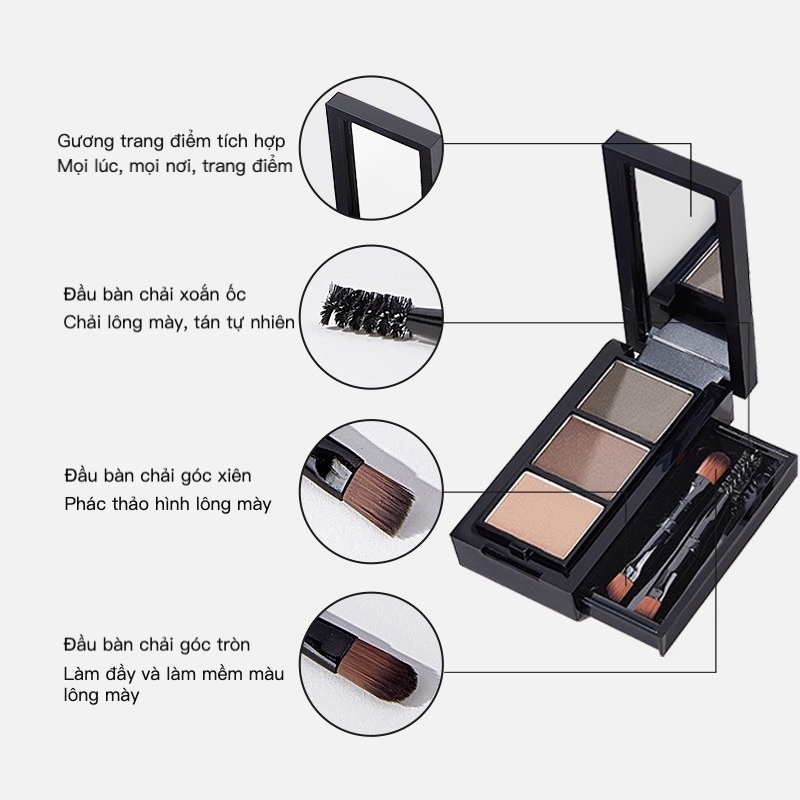 Gương trang điểm tích hợp
Mọi lúc, mọi nơi, trang điểm

Đầu bàn chải xoắn ốc
Chải lông mày, tán tự nhiên

Đầu bàn chải góc xiên
Phác thảo hình lông mày

Đầu bàn chải góc tròn
Làm đầy và làm mềm màu lông mày