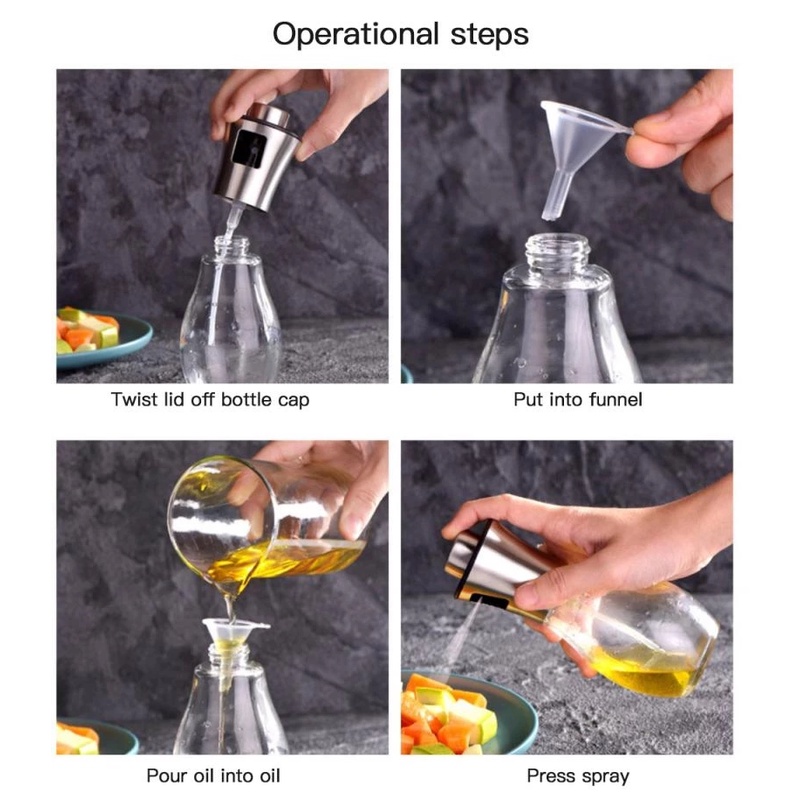 Operational steps

Twist lid off bottle cap

Put into funnel

Pour oil into oil

Press spray