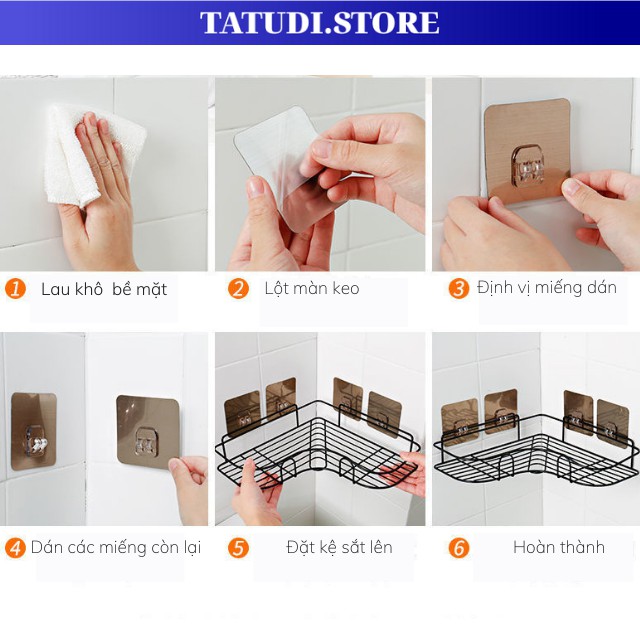 TATUDI.STORE

1 Lau khô bề mặt

2 Lột màn keo

3 Định vị miếng dán

4 Dán các miếng còn lại

5 Đặt kệ sắt lên

6 Hoàn thành