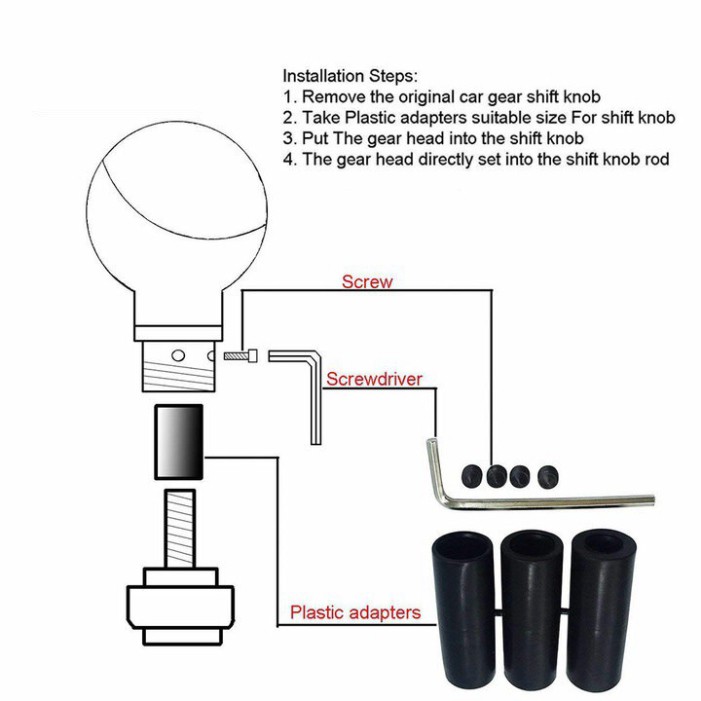 Installation Steps:
1. Remove the original car gear shift knob
2. Take Plastic adapters suitable size For shift knob
3. Put The gear head into the shift knob
4. The gear head directly set into the shift knob rod

Screw

Screwdriver

Plastic adapters