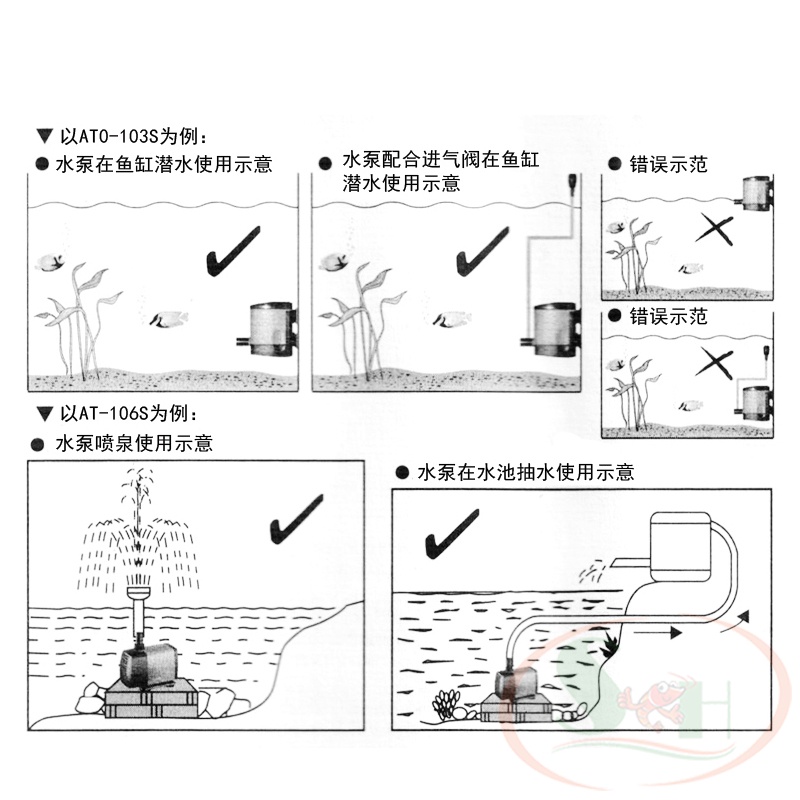 ▼ 以ATO-103S为例：

● 水泵在鱼缸潜水使用示意

● 水泵配合进气阀在鱼缸潜水使用示意

● 错误示范

● 错误示范

▼ 以AT-106S为例：

● 水泵喷泉使用示意

● 水泵在水池抽水使用示意