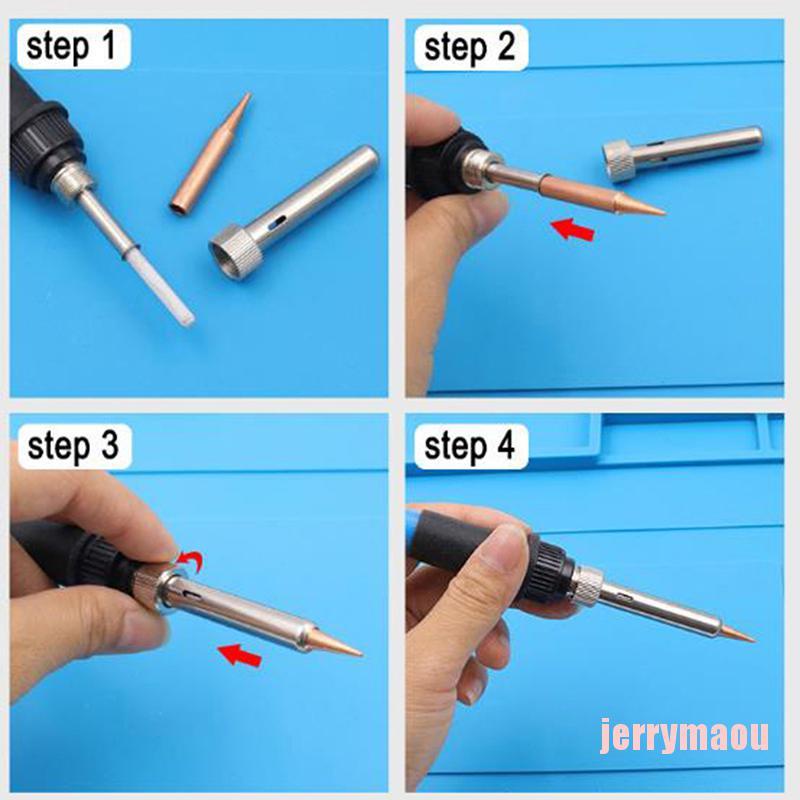 step 1

step 2

step 3

step 4

jerrymaou