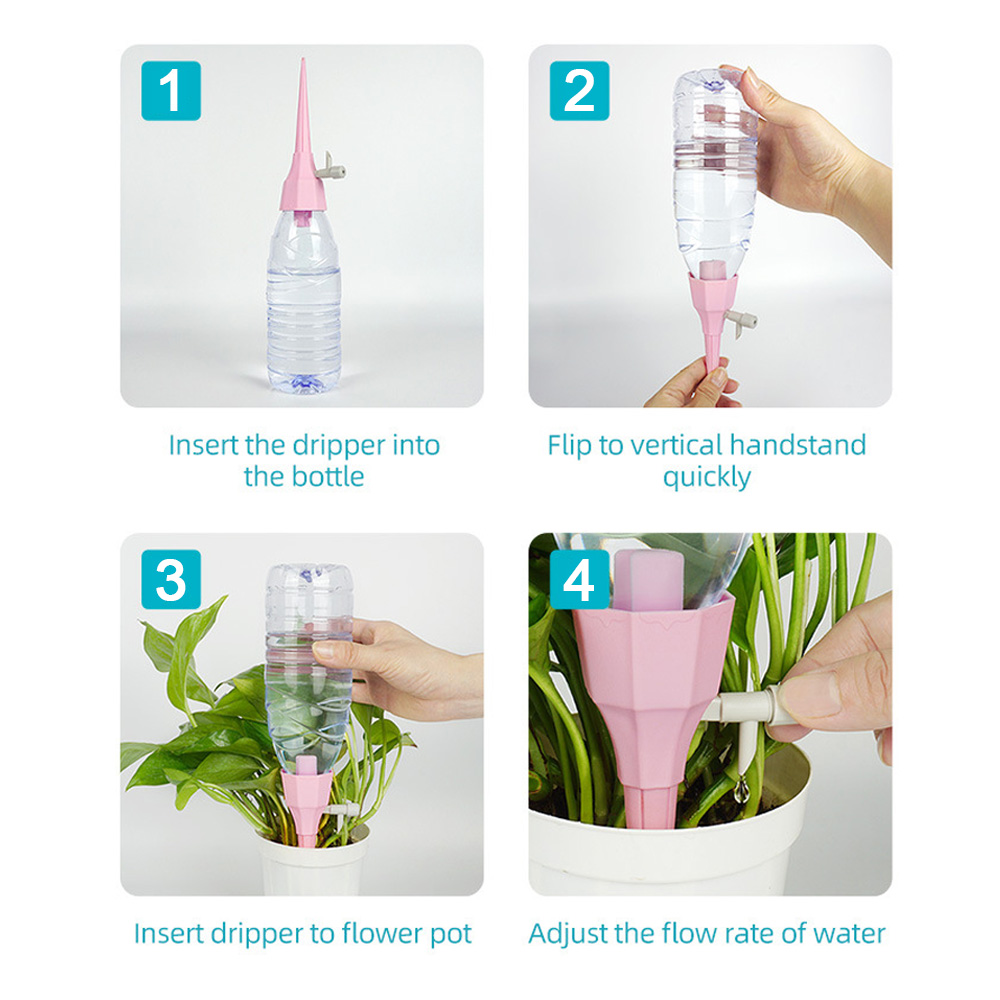 1

Insert the dripper into the bottle

2

Flip to vertical handstand quickly

3

Insert dripper to flower pot

4

Adjust the flow rate of water