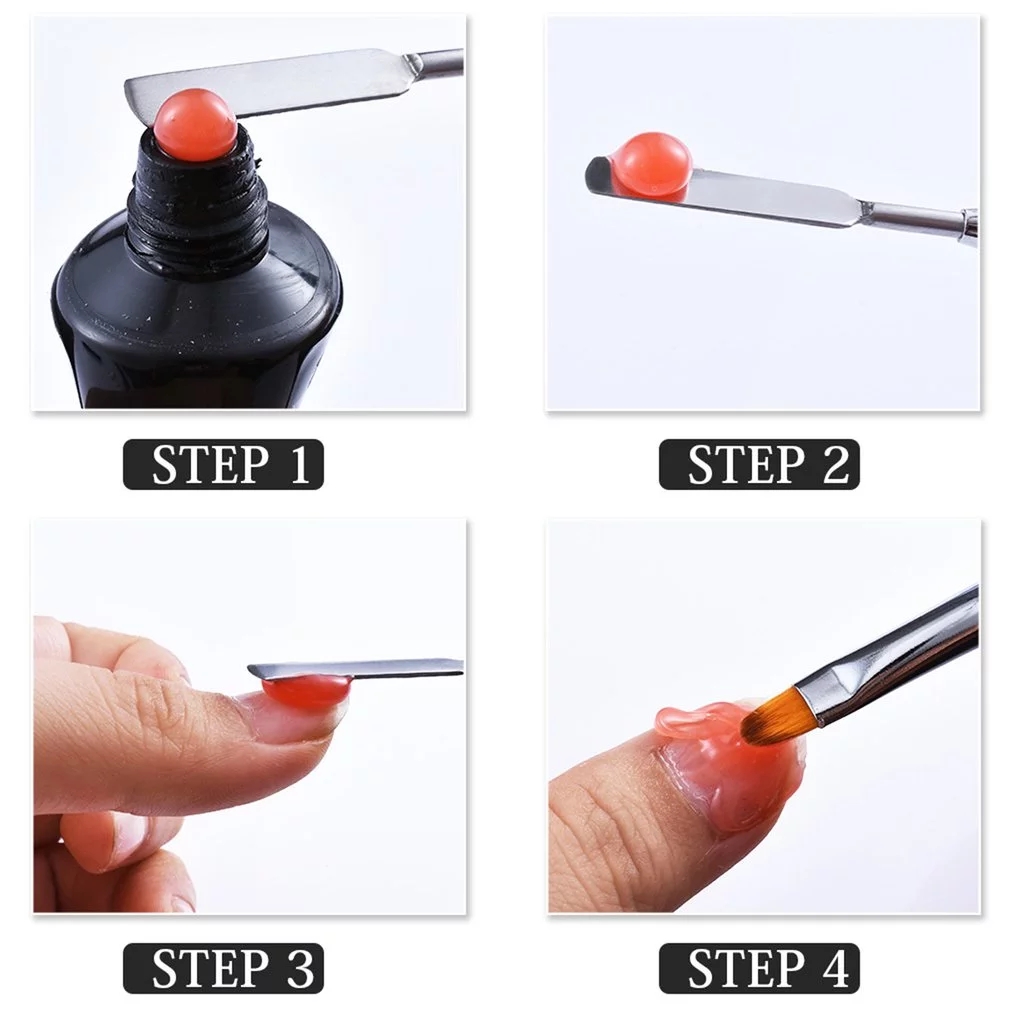 STEP 1

STEP 2

STEP 3

STEP 4