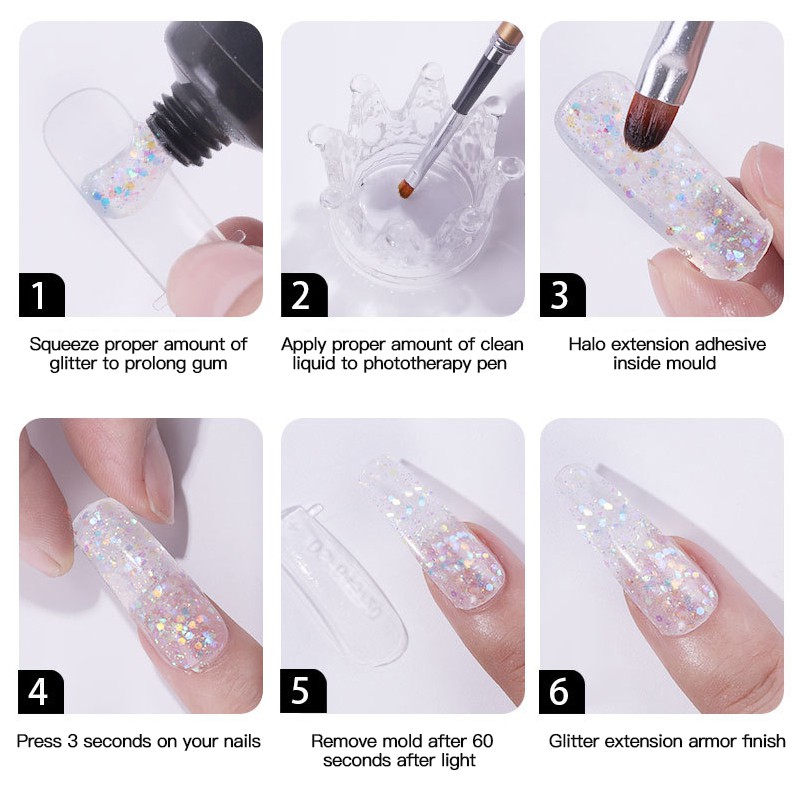 1

Squeeze proper amount of glitter to prolong gum

2

Apply proper amount of clean liquid to phototherapy pen

3

Halo extension adhesive inside mould

4

Press 3 seconds on your nails

5

Remove mold after 60 seconds after light

6

Glitter extension armor finish