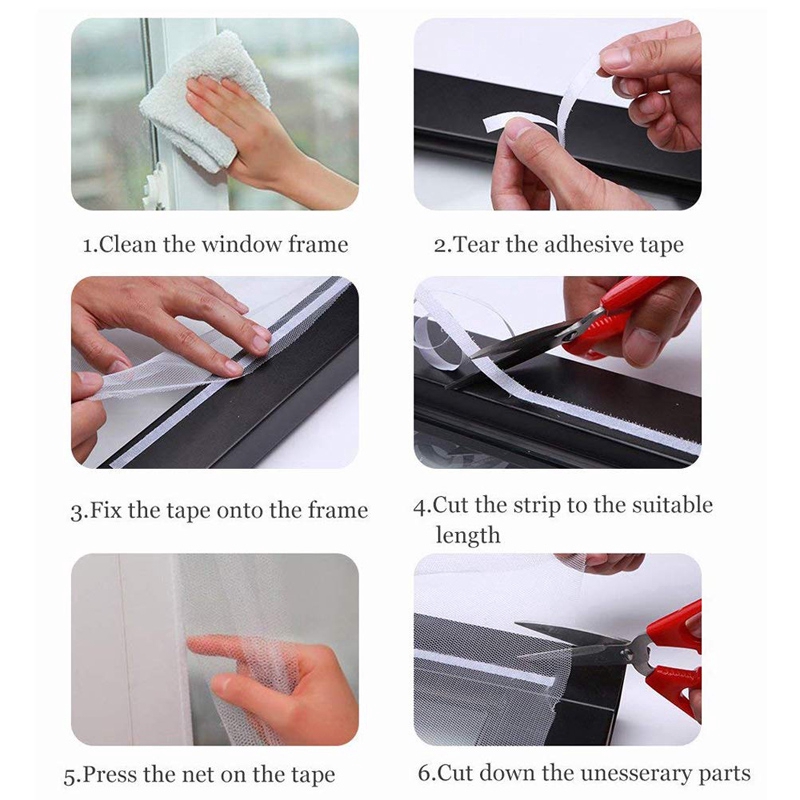 1.Clean the window frame

2.Tear the adhesive tape

3.Fix the tape onto the frame

4.Cut the strip to the suitable length

5.Press the net on the tape

6.Cut down the unesserary parts