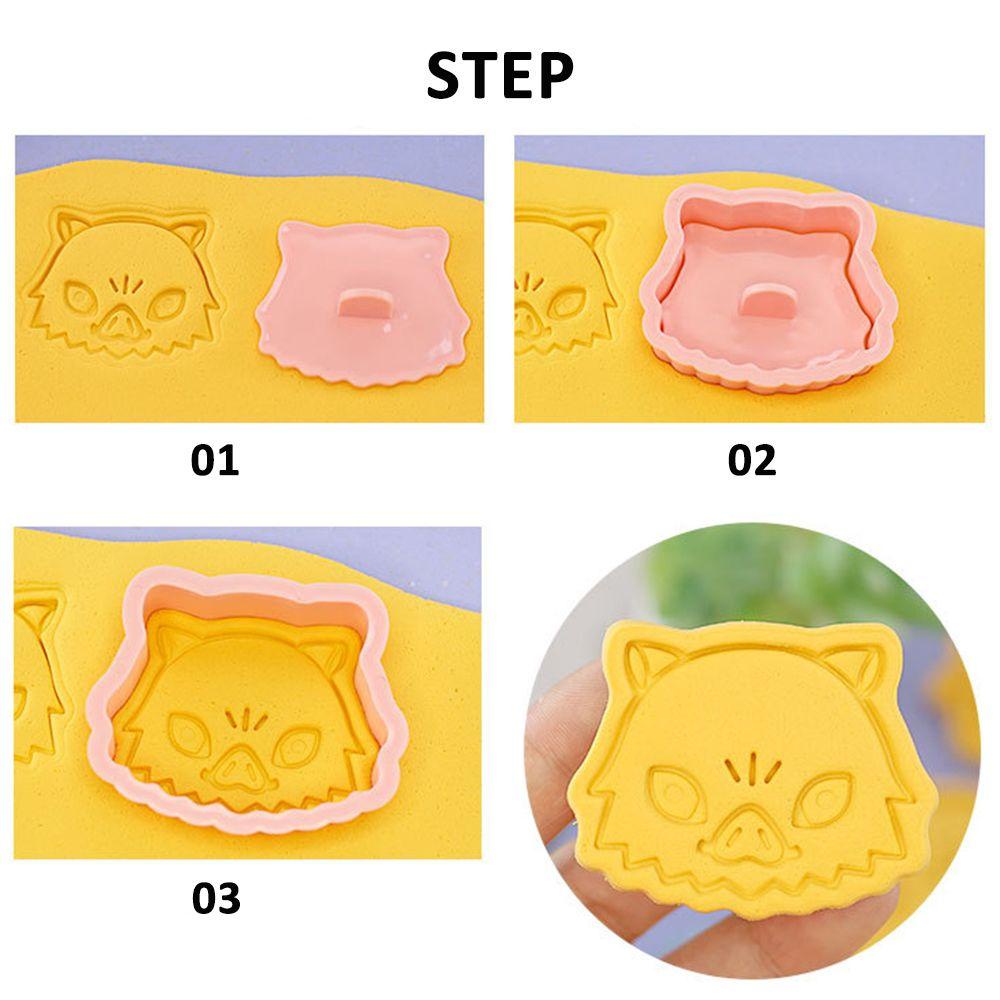 STEP

01

02

03