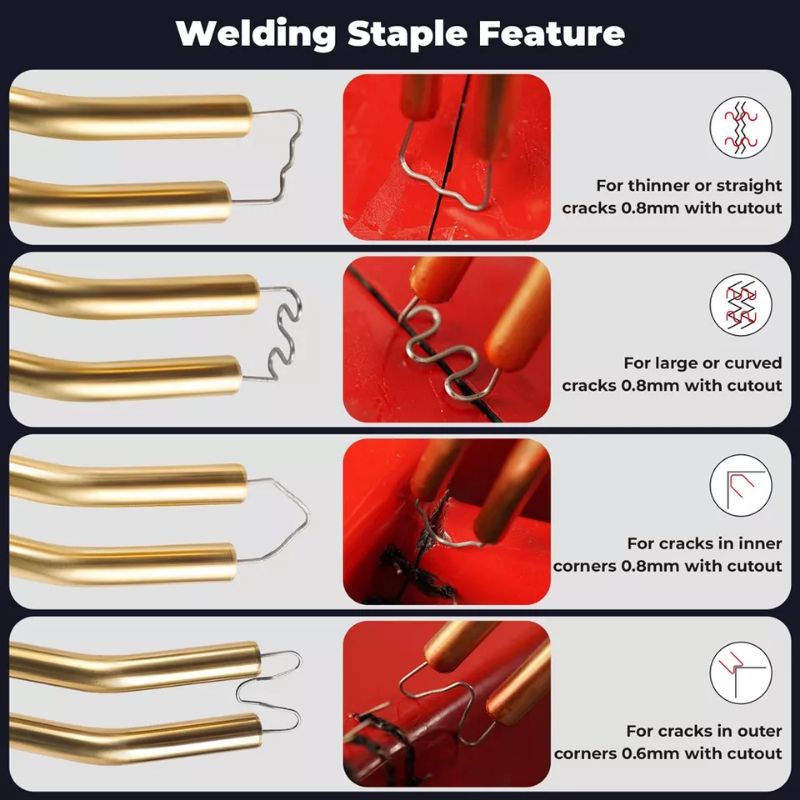 Welding Staple Feature

For thinner or straight cracks 0.8mm with cutout

For large or curved cracks 0.8mm with cutout

For cracks in inner corners 0.8mm with cutout

For cracks in outer corners 0.6mm with cutout