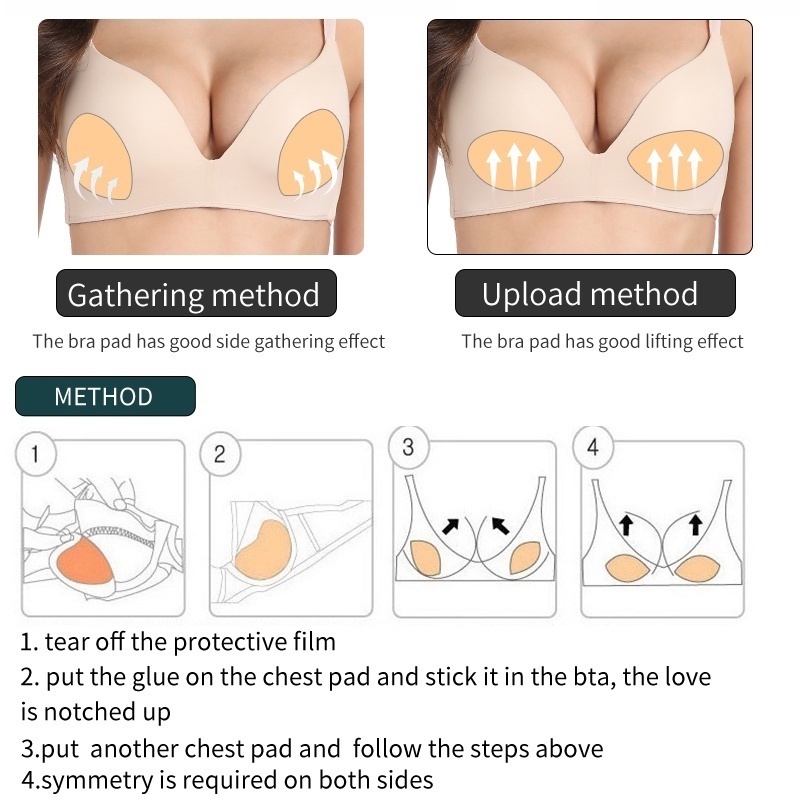 Gathering method
The bra pad has good side gathering effect

Upload method
The bra pad has good lifting effect

METHOD

1

2

3

4

1. tear off the protective film
2. put the glue on the chest pad and stick it in the bta, the love is notched up
3.put another chest pad and follow the steps above
4.symmetry is required on both sides