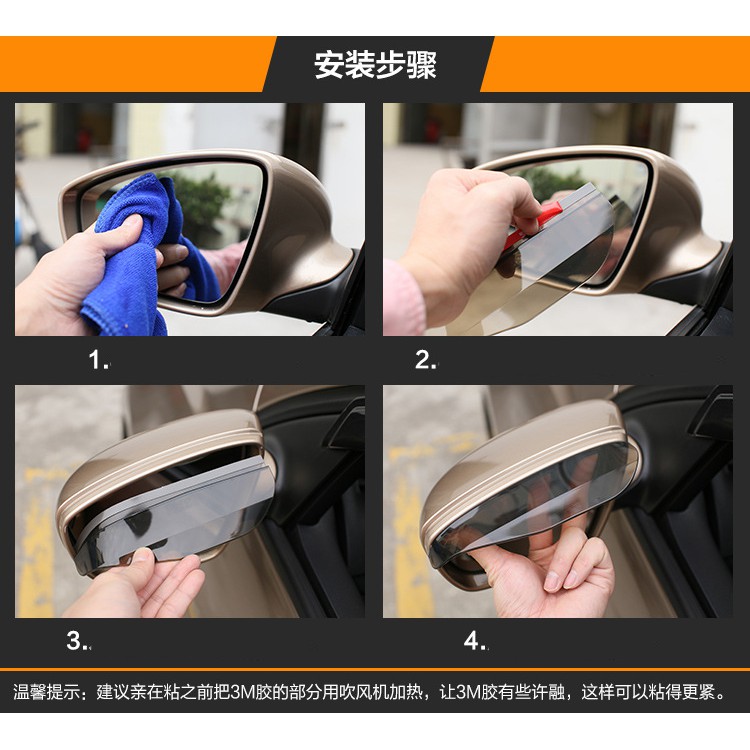 安装步骤

1.

2.

3.

4.

温馨提示：建议亲在粘之前把3M胶的部分用吹风机加热，让3M胶有些许融，这样可以粘得更紧。