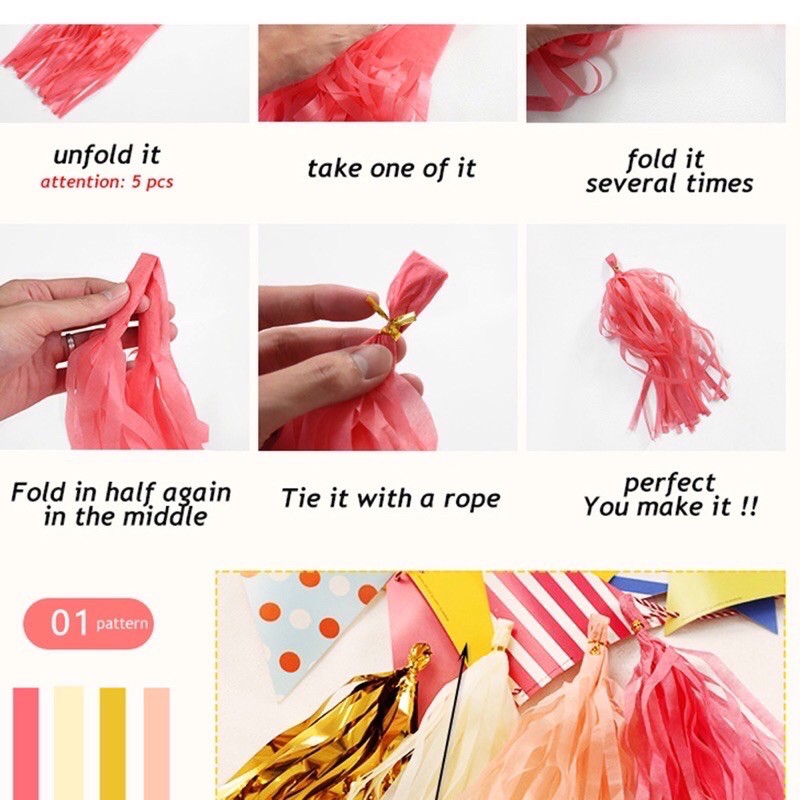 unfold it
attention: 5 pcs

take one of it

fold it
several times

Fold in half again in the middle

Tie it with a rope

perfect
You make it !!

01 pattern