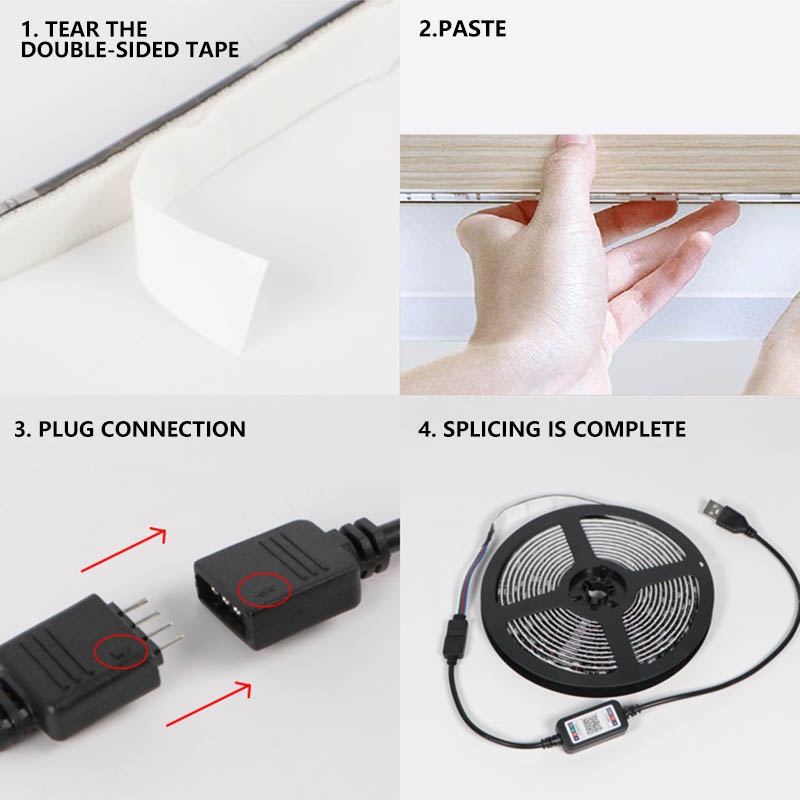 1. TEAR THE DOUBLE-SIDED TAPE

2.PASTE

3. PLUG CONNECTION

4. SPLICING IS COMPLETE