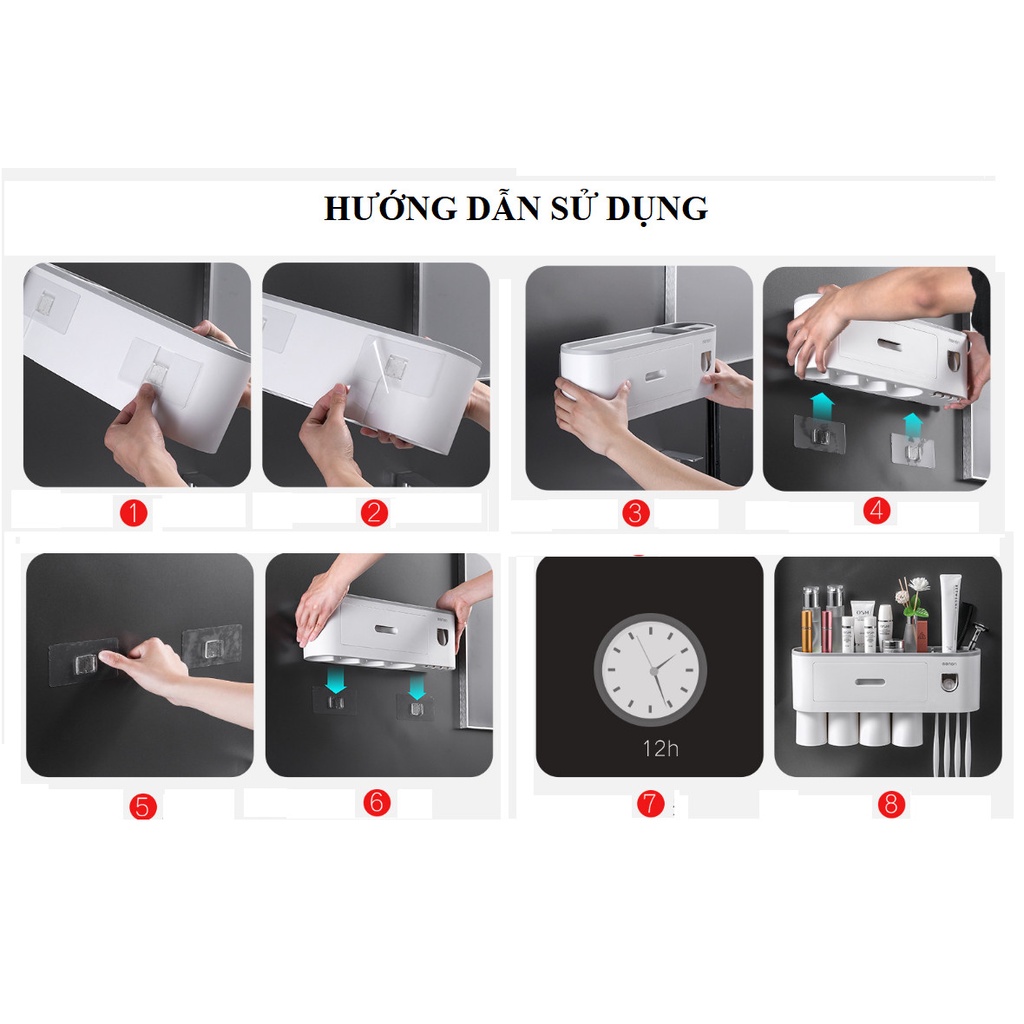 HƯỚNG DẪN SỬ DỤNG

1

2

3

4

5

6

12h

7

8