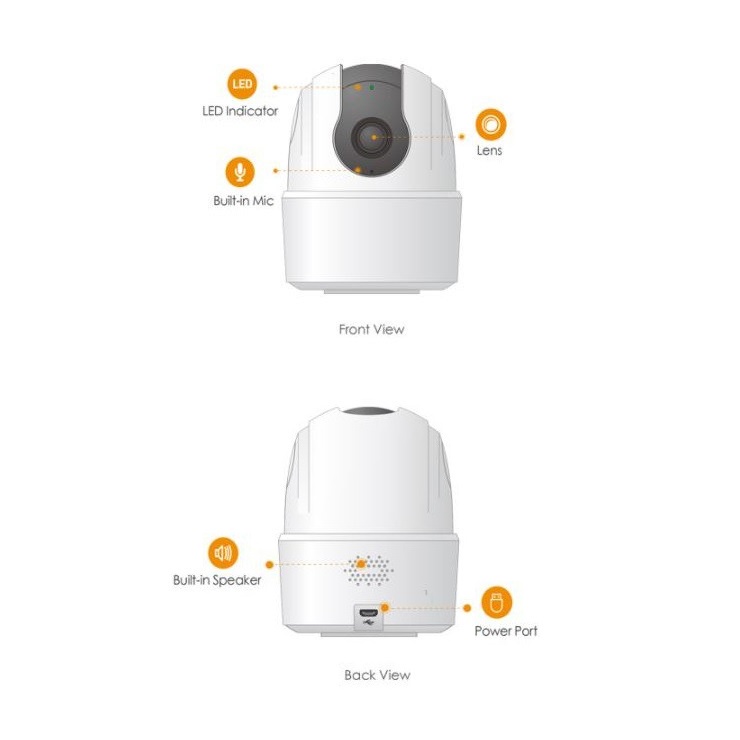 LED

LED Indicator

Lens

Built-in Mic

Front View

Built-in Speaker

Power Port

Back View