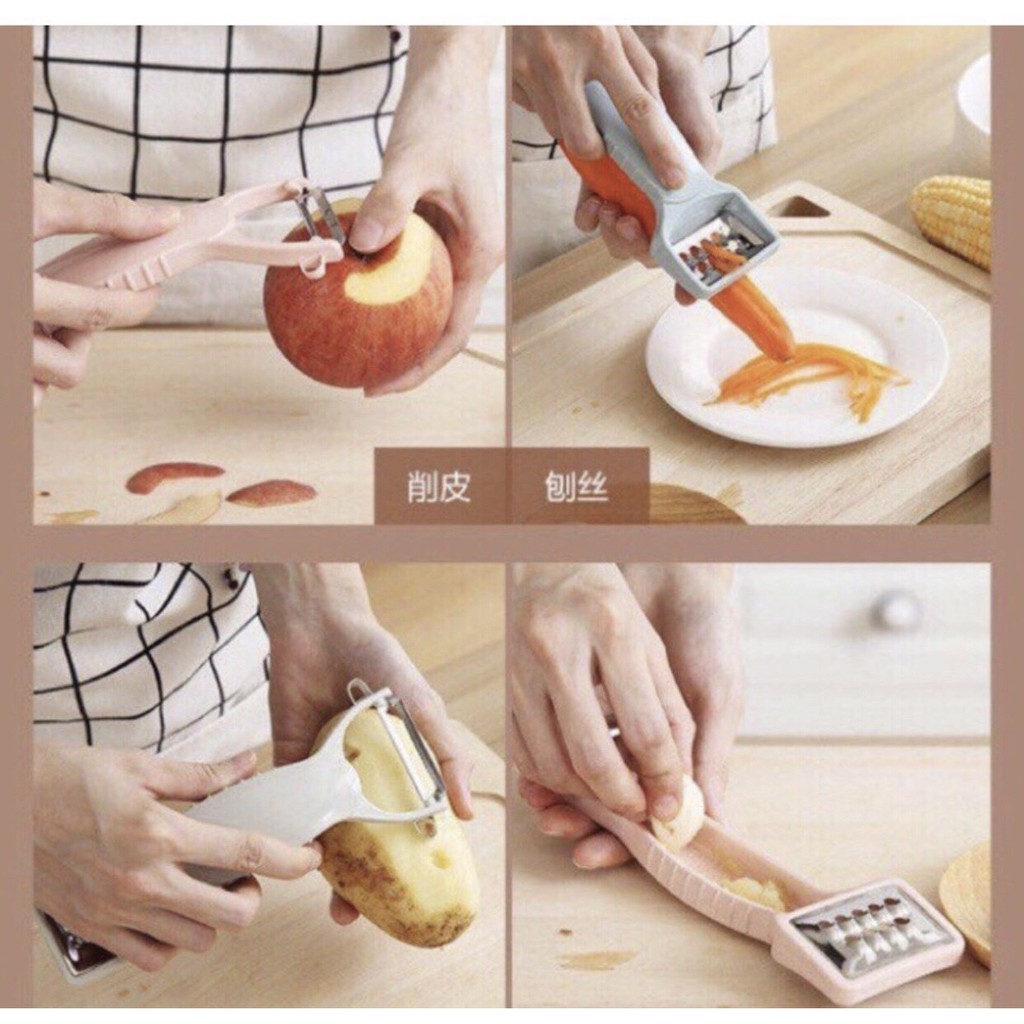 削皮 刨丝