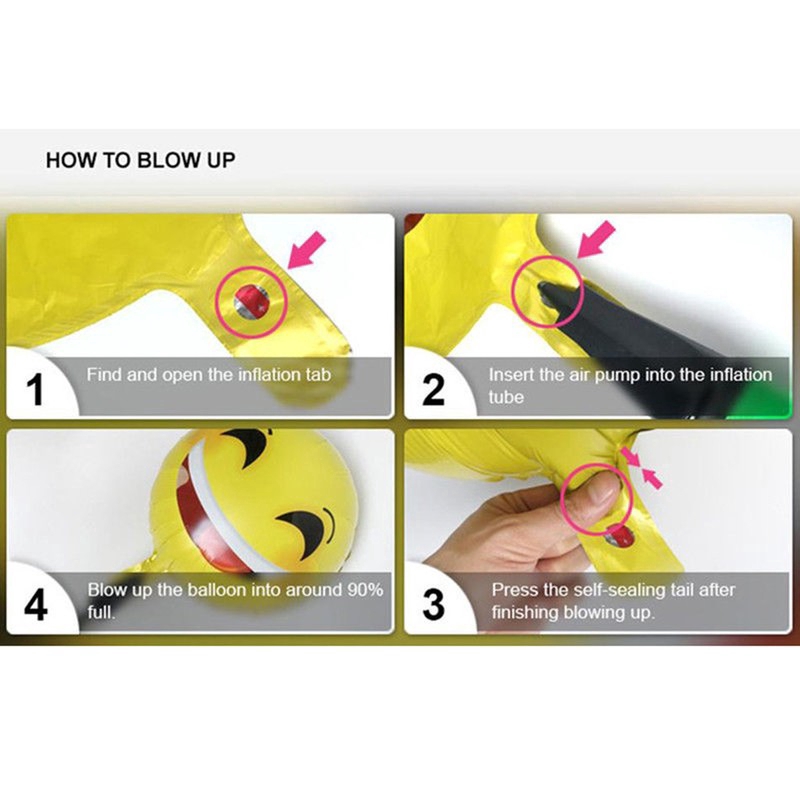 HOW TO BLOW UP

1 Find and open the inflation tab

2 Insert the air pump into the inflation tube

4 Blow up the balloon into around 90% full.

3 Press the self-sealing tail after finishing blowing up.